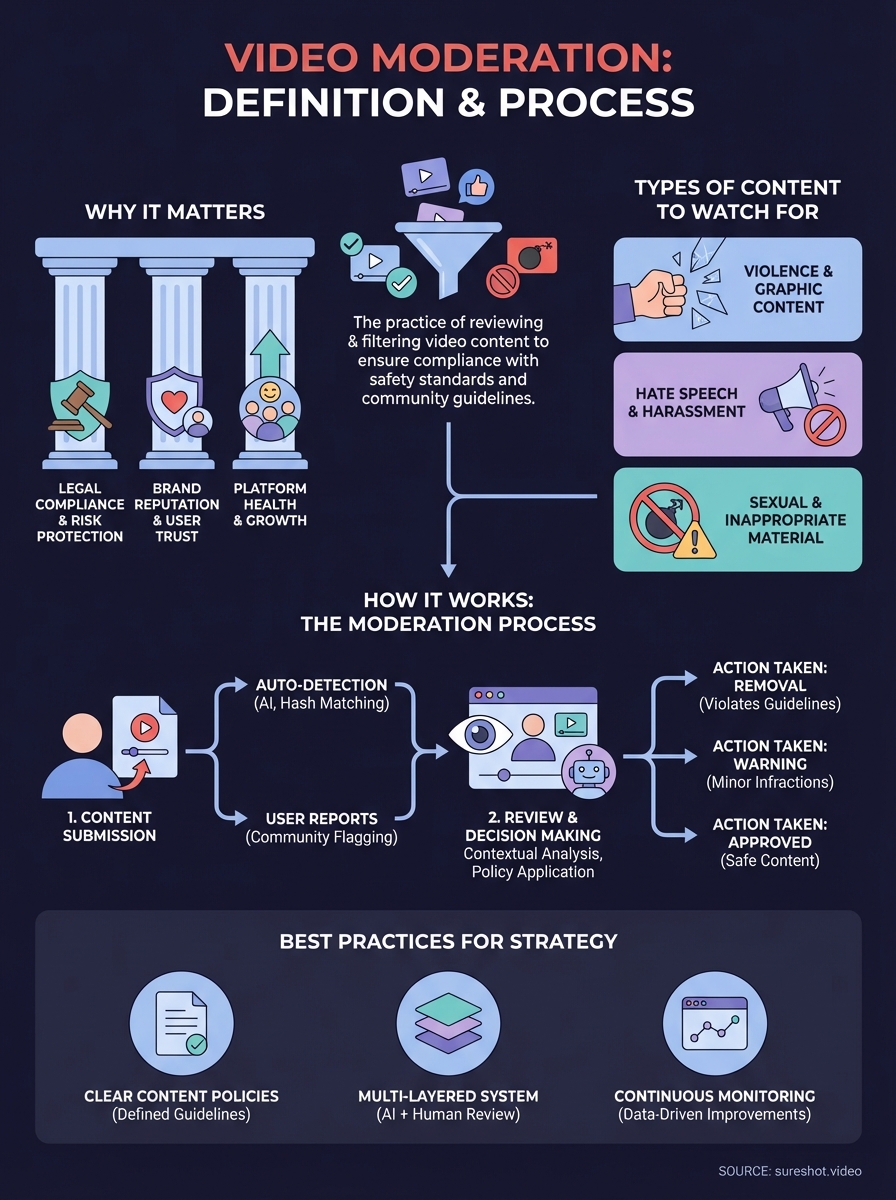 VIDEO MODERATION: DEFINITION & PROCESS

WHY IT MATTERS

LEGAL COMPLIANCE & RISK PROTECTION

BRAND REPUTATION & USER TRUST

PLATFORM HEALTH & GROWTH

The practice of reviewing & filtering video content to ensure compliance with safety standards and community guidelines.

TYPES OF CONTENT TO WATCH FOR

VIOLENCE & GRAPHIC CONTENT

HATE SPEECH & HARASSMENT

SEXUAL & INAPPROPRIATE MATERIAL

HOW IT WORKS: THE MODERATION PROCESS

1. CONTENT SUBMISSION

AUTO-DETECTION (AI, Hash Matching)

USER REPORTS (Community Flagging)

2. REVIEW & DECISION MAKING Contextual Analysis, Policy Application

ACTION TAKEN: REMOVAL (Violates Guidelines)

ACTION TAKEN: WARNING (Minor Infractions)

ACTION TAKEN: APPROVED (Safe Content)

BEST PRACTICES FOR STRATEGY

CLEAR CONTENT POLICIES (Defined Guidelines)

MULTI-LAYERED SYSTEM (AI + Human Review)

CONTINUOUS MONITORING (Data-Driven Improvements)

SOURCE: sureshot.video