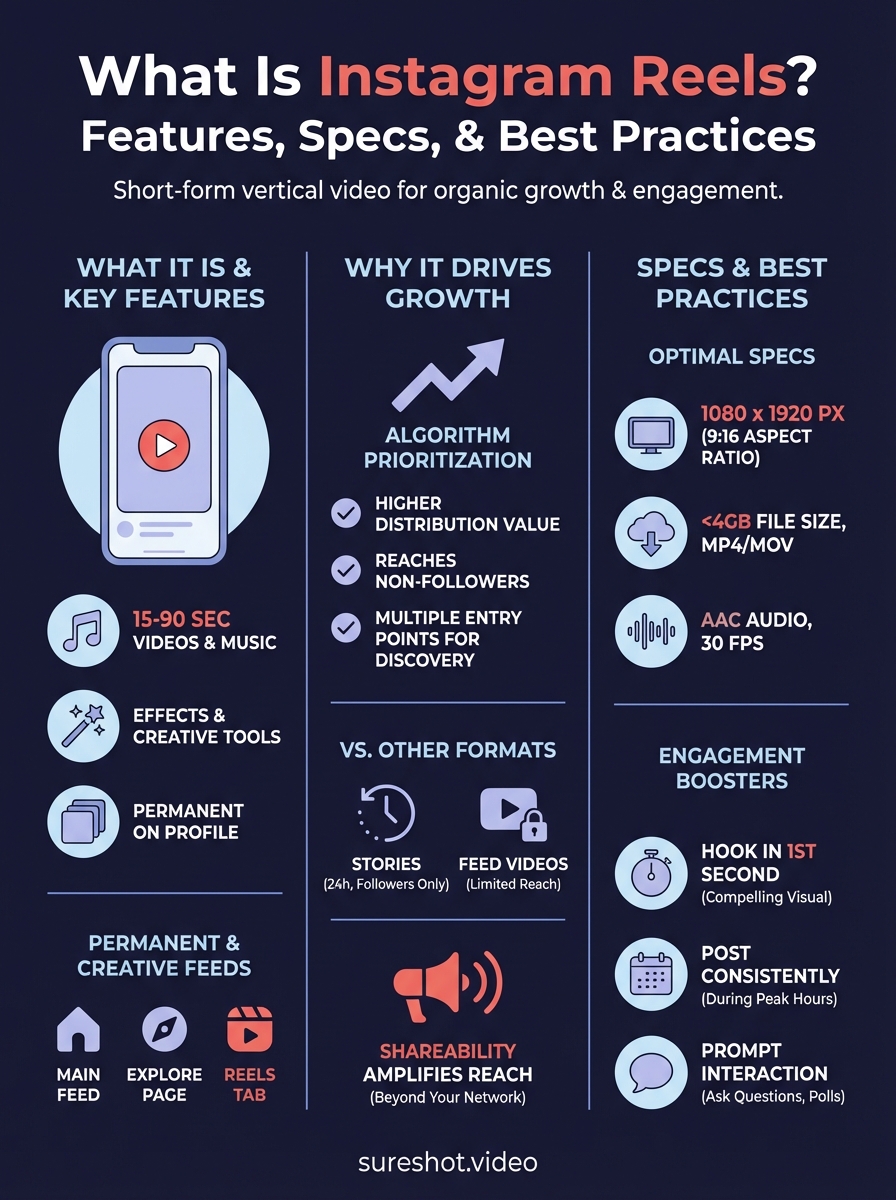 What Is Instagram Reels?
Features, Specs, & Best Practices

Short-form vertical video for organic growth & engagement.

WHAT IT IS & KEY FEATURES

15-90 SEC VIDEOS & MUSIC

EFFECTS & CREATIVE TOOLS

PERMANENT ON PROFILE

PERMANENT & CREATIVE FEEDS

MAIN FEED

EXPLORE PAGE

REELS TAB

WHY IT DRIVES GROWTH

ALGORITHM PRIORITIZATION

HIGHER DISTRIBUTION VALUE

REACHES NON-FOLLOWERS

MULTIPLE ENTRY POINTS FOR DISCOVERY

VS. OTHER FORMATS

STORIES
(24h, Followers Only)

FEED VIDEOS
(Limited Reach)

SHAREABILITY AMPLIFIES REACH
(Beyond Your Network)

SPECS & BEST PRACTICES

OPTIMAL SPECS

1080 x 1920 PX (9:16 ASPECT RATIO)

<4GB FILE SIZE, MP4/MOV

AAC AUDIO, 30 FPS

ENGAGEMENT BOOSTERS

HOOK IN 1ST SECOND
(Compelling Visual)

POST CONSISTENTLY
(During Peak Hours)

PROMPT INTERACTION
(Ask Questions, Polls)

sureshot.video