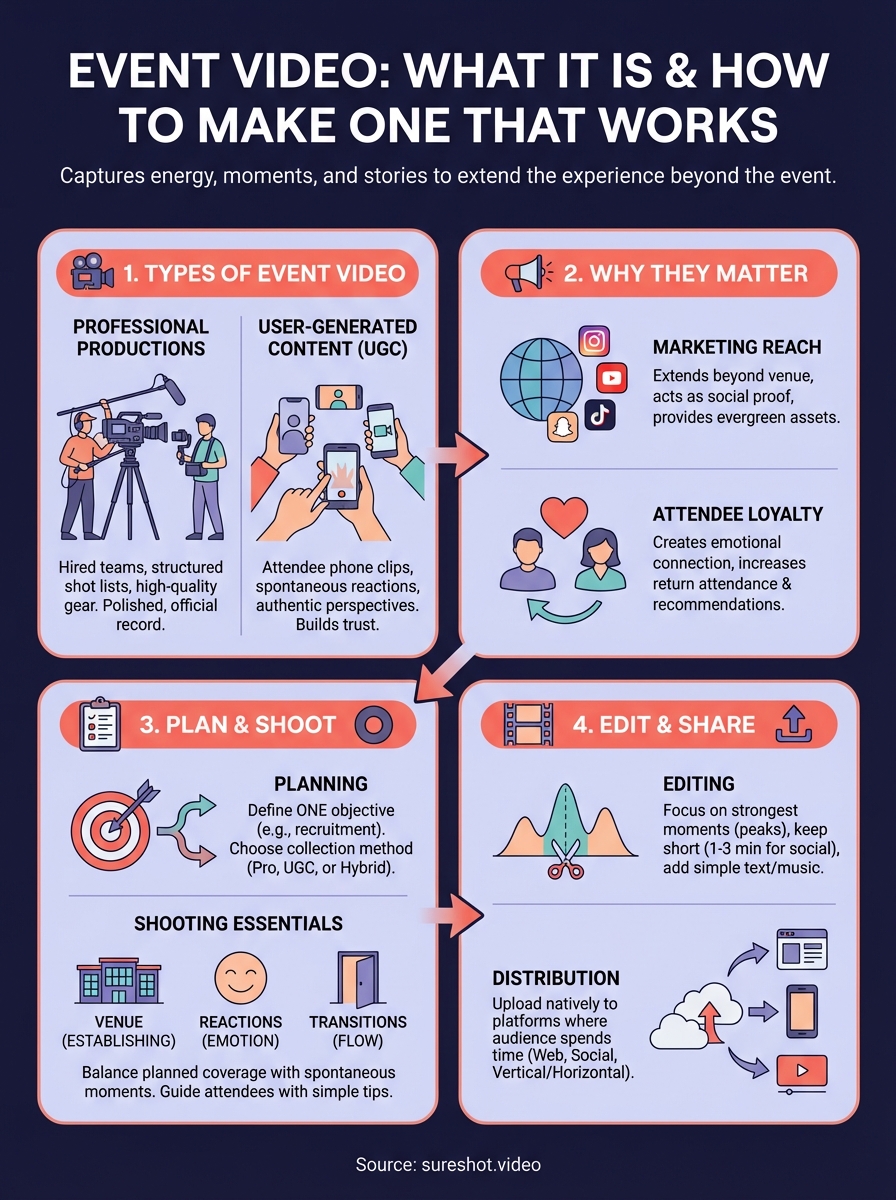 EVENT VIDEO: WHAT IT IS & HOW TO MAKE ONE THAT WORKS

Captures energy, moments, and stories to extend the experience beyond the event.

1. TYPES OF EVENT VIDEO

PROFESSIONAL PRODUCTIONS

Hired teams, structured shot lists, high-quality gear. Polished, official record.

USER-GENERATED CONTENT (UGC)

Attendee phone clips, spontaneous reactions, authentic perspectives. Builds trust.

2. WHY THEY MATTER

MARKETING REACH

Extends beyond venue, acts as social proof, provides evergreen assets.

ATTENDEE LOYALTY

Creates emotional connection, increases return attendance & recommendations.

3. PLAN & SHOOT

PLANNING

Define ONE objective (e.g., recruitment). Choose collection method (Pro, UGC, or Hybrid).

SHOOTING ESSENTIALS

VENUE (ESTABLISHING)

REACTIONS (EMOTION)

TRANSITIONS (FLOW)

Balance planned coverage with spontaneous moments. Guide attendees with simple tips.

4. EDIT & SHARE

EDITING

Focus on strongest moments (peaks), keep short (1-3 min for social), add simple text/music.

DISTRIBUTION

Upload natively to platforms where audience spends time (Web, Social, Vertical/Horizontal).

Source: sureshot.video