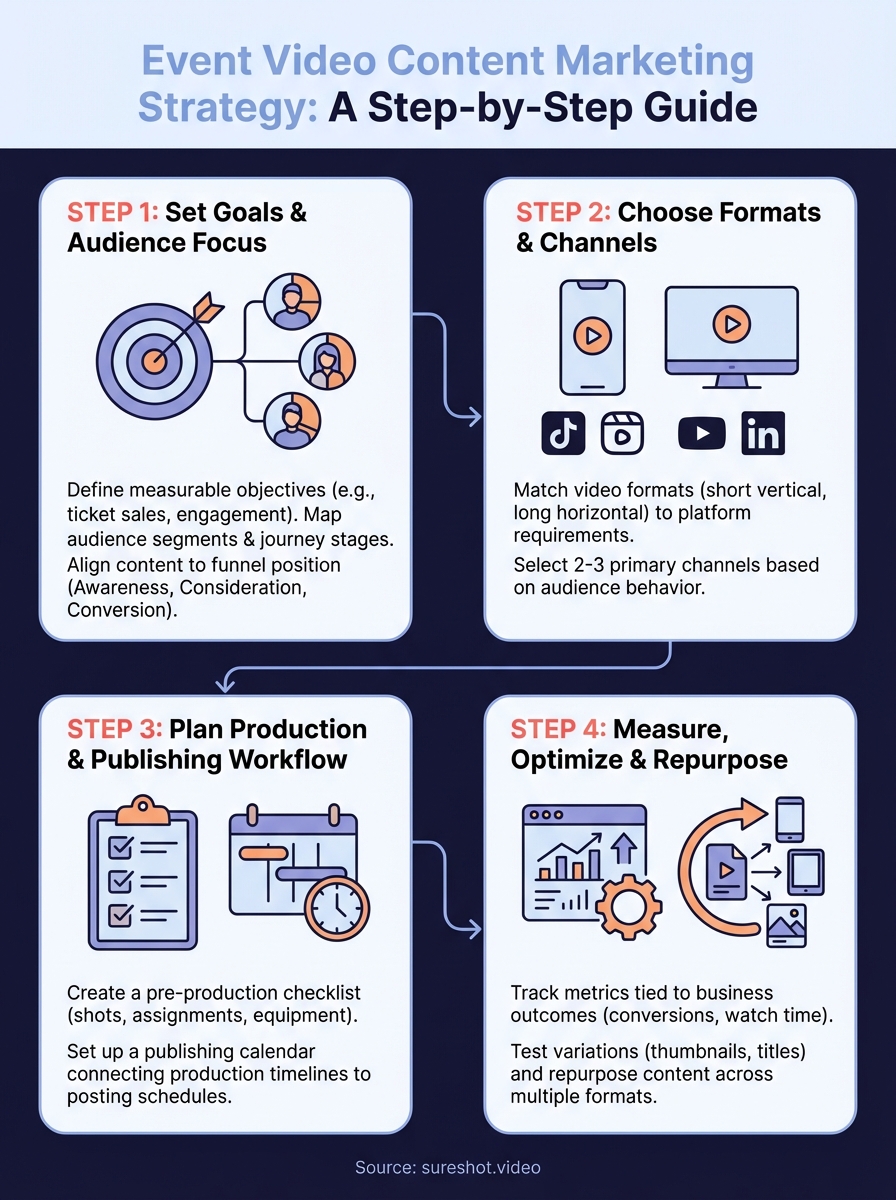 Event Video Content Marketing Strategy: A Step-by-Step Guide

STEP 1: Set Goals & Audience Focus

Define measurable objectives (e.g., ticket sales, engagement). Map audience segments & journey stages.

Align content to funnel position (Awareness, Consideration, Conversion).

STEP 2: Choose Formats & Channels

Match video formats (short vertical, long horizontal) to platform requirements.

Select 2-3 primary channels based on audience behavior.

STEP 3: Plan Production & Publishing Workflow

Create a pre-production checklist (shots, assignments, equipment).

Set up a publishing calendar connecting production timelines to posting schedules.

STEP 4: Measure, Optimize & Repurpose

Track metrics tied to business outcomes (conversions, watch time).

Test variations (thumbnails, titles) and repurpose content across multiple formats.

Source: sureshot.video