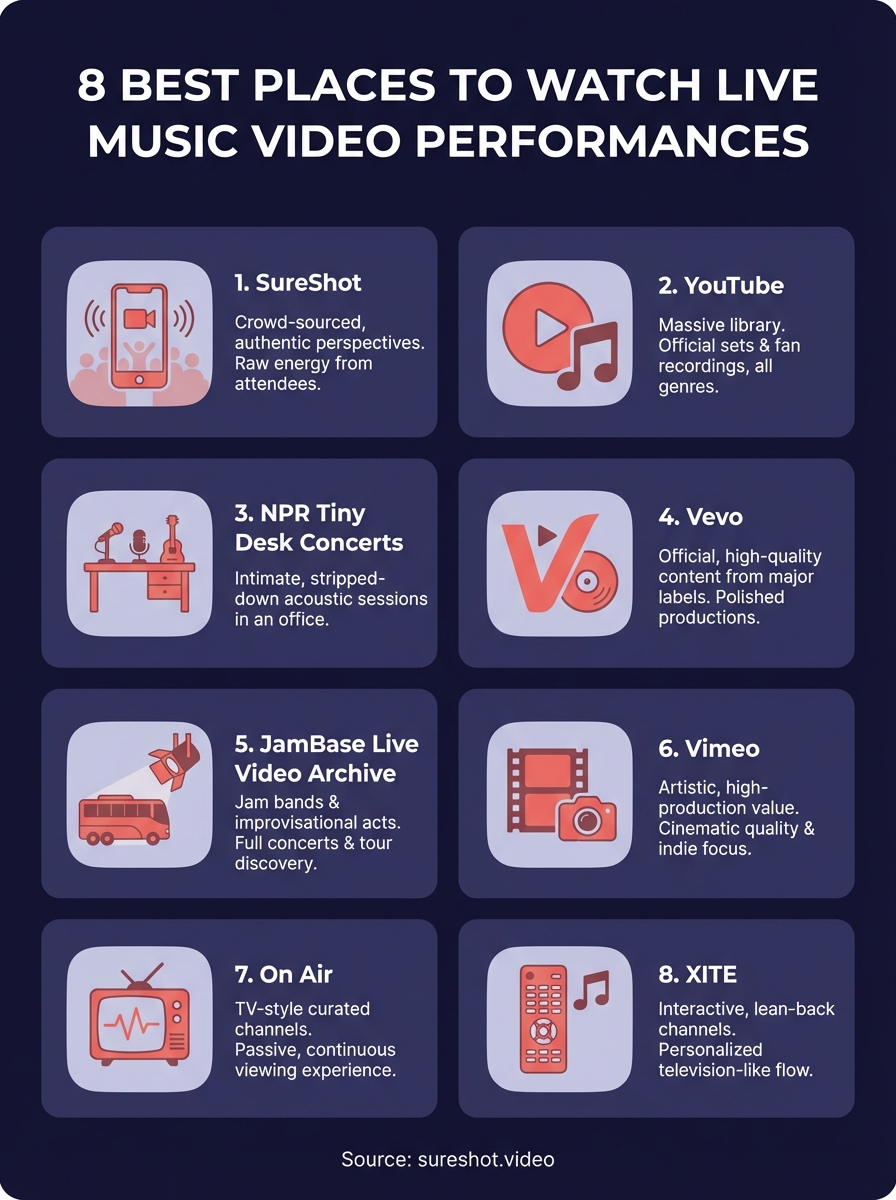 8 BEST PLACES TO WATCH LIVE MUSIC VIDEO PERFORMANCES

1. SureShot

Crowd-sourced, authentic perspectives. Raw energy from attendees.

2. YouTube

Massive library. Official sets & fan recordings, all genres.

3. NPR Tiny Desk Concerts

Intimate, stripped-down acoustic sessions in an office.

4. Vevo

Official, high-quality content from major labels. Polished productions.

5. JamBase Live Video Archive

Jam bands & improvisational acts. Full concerts & tour discovery.

6. Vimeo

Artistic, high-production value. Cinematic quality & indie focus.

7. On Air

TV-style curated channels. Passive, continuous viewing experience.

8. XITE

Interactive, lean-back channels. Personalized television-like flow.

Source: sureshot.video