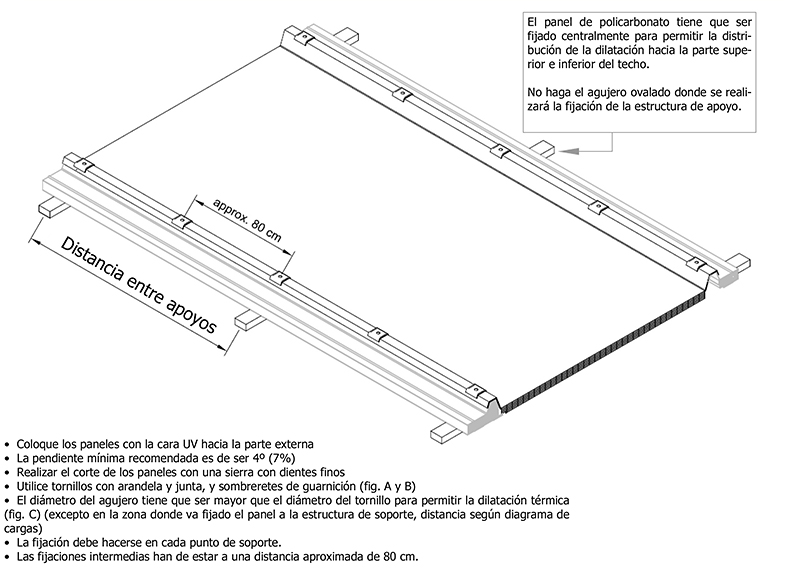 El panel de policarbonato tiene que ser fijado centralmente para permitir la distribución de la dilatación hacia la parte superior e inferior del techo.

No haga el agujero ovalado donde se realizará la fijación de la estructura de apoyo.

approx. 80 cm

Distancia entre apoyos

• Coloque los paneles con la cara UV hacia la parte externa
• La pendiente mínima recomendada es de ser 4º (7%)
• Realizar el corte de los paneles con una sierra con dientes finos
• Utilice tornillos con arandela y junta, y sombreretes de guarnición (fig. A y B)
• El diámetro del agujero tiene que ser mayor que el diámetro del tornillo para permitir la dilatación térmica (fig. C) (excepto en la zona donde va fijado el panel a la estructura de soporte, distancia según diagrama de cargas)
• La fijación debe hacerse en cada punto de soporte.
• Las fijaciones intermedias han de estar a una distancia aproximada de 80 cm.