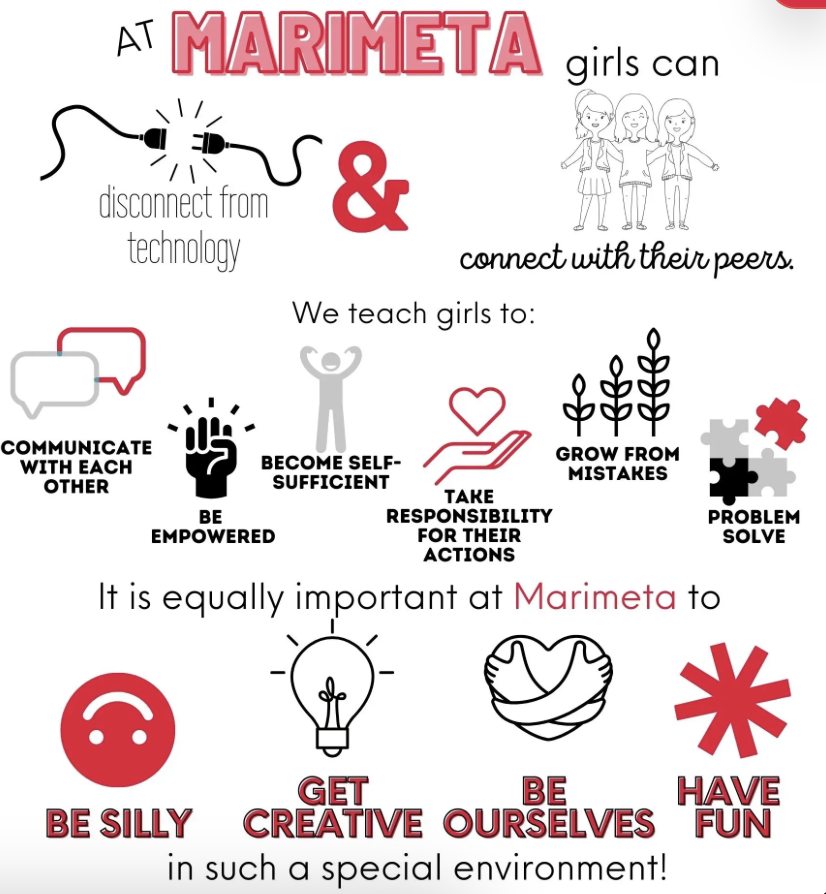 AT MARIMETA girls can

disconnect from technology

&

connect with their peers.

We teach girls to:

COMMUNICATE WITH EACH OTHER

BE EMPOWERED

BECOME SELF-SUFFICIENT

TAKE RESPONSIBILITY FOR THEIR ACTIONS

GROW FROM MISTAKES

PROBLEM SOLVE

It is equally important at Marimeta to

BE SILLY

GET CREATIVE

BE OURSELVES

HAVE FUN

in such a special environment!