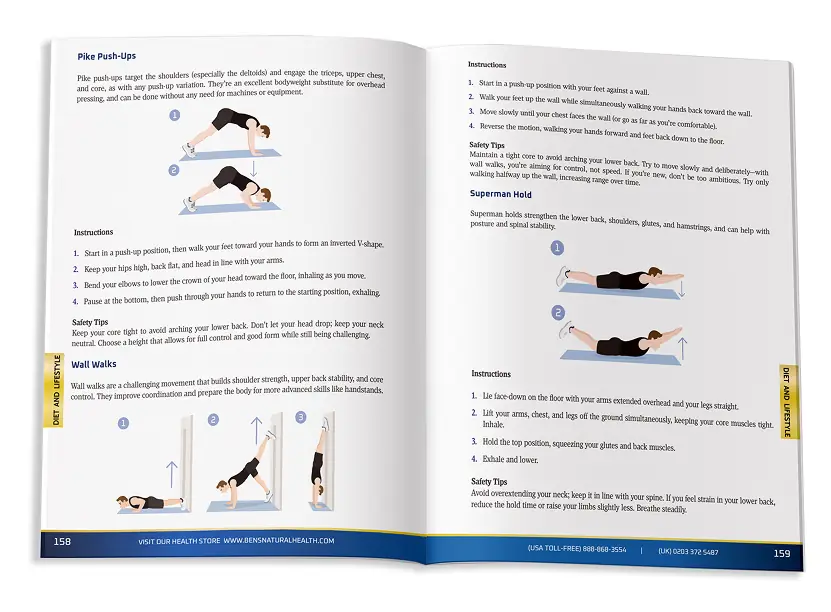 Pike Push-Ups

Pike push-ups target the shoulders (especially the deltoids) and engage the triceps, upper chest, and core, as with any push-up variation. They're an excellent bodyweight substitute for overhead pressing, and can be done without any need for machines or equipment.

1

2

Instructions

1. Start in a push-up position, then walk your feet toward your hands to form an inverted V-shape.
2. Keep your hips high, back flat, and head in line with your arms.
3. Bend your elbows to lower the crown of your head toward the floor, inhaling as you move.
4. Pause at the bottom, then push through your hands to return to the starting position, exhaling.

Safety Tips
Keep your core tight to avoid arching your lower back. Don't let your head drop; keep your neck neutral. Choose a height that allows for full control and good form while still being challenging.

Wall Walks

Wall walks are a challenging movement that builds shoulder strength, upper back stability, and core control. They improve coordination and prepare the body for more advanced skills like handstands.

1 2 3

DIET AND LIFESTYLE

158 VISIT OUR HEALTH STORE WWW.BENSNATURALHEALTH.COM

Instructions

1. Start in a push-up position with your feet against a wall.
2. Walk your feet up the wall while simultaneously walking your hands back toward the wall.
3. Move slowly until your chest faces the wall (or go as far as you're comfortable).
4. Reverse the motion, walking your hands forward and feet back down to the floor.

Safety Tips
Maintain a tight core to avoid arching your lower back. Try to move slowly and deliberately—with wall walks, you're aiming for control, not speed. If you're new, don't be too ambitious. Try only walking halfway up the wall, increasing range over time.

Superman Hold

Superman holds strengthen the lower back, shoulders, glutes, and hamstrings, and can help with posture and spinal stability.

1

2

Instructions

1. Lie face-down on the floor with your arms extended overhead and your legs straight.
2. Lift your arms, chest, and legs off the ground simultaneously, keeping your core muscles tight. Inhale.
3. Hold the top position, squeezing your glutes and back muscles.
4. Exhale and lower.

Safety Tips
Avoid overextending your neck; keep it in line with your spine. If you feel strain in your lower back, reduce the hold time or raise your limbs slightly less. Breathe steadily.

DIET AND LIFESTYLE

(USA TOLL-FREE) 888-868-3554 | (UK) 0203 372 5487 159