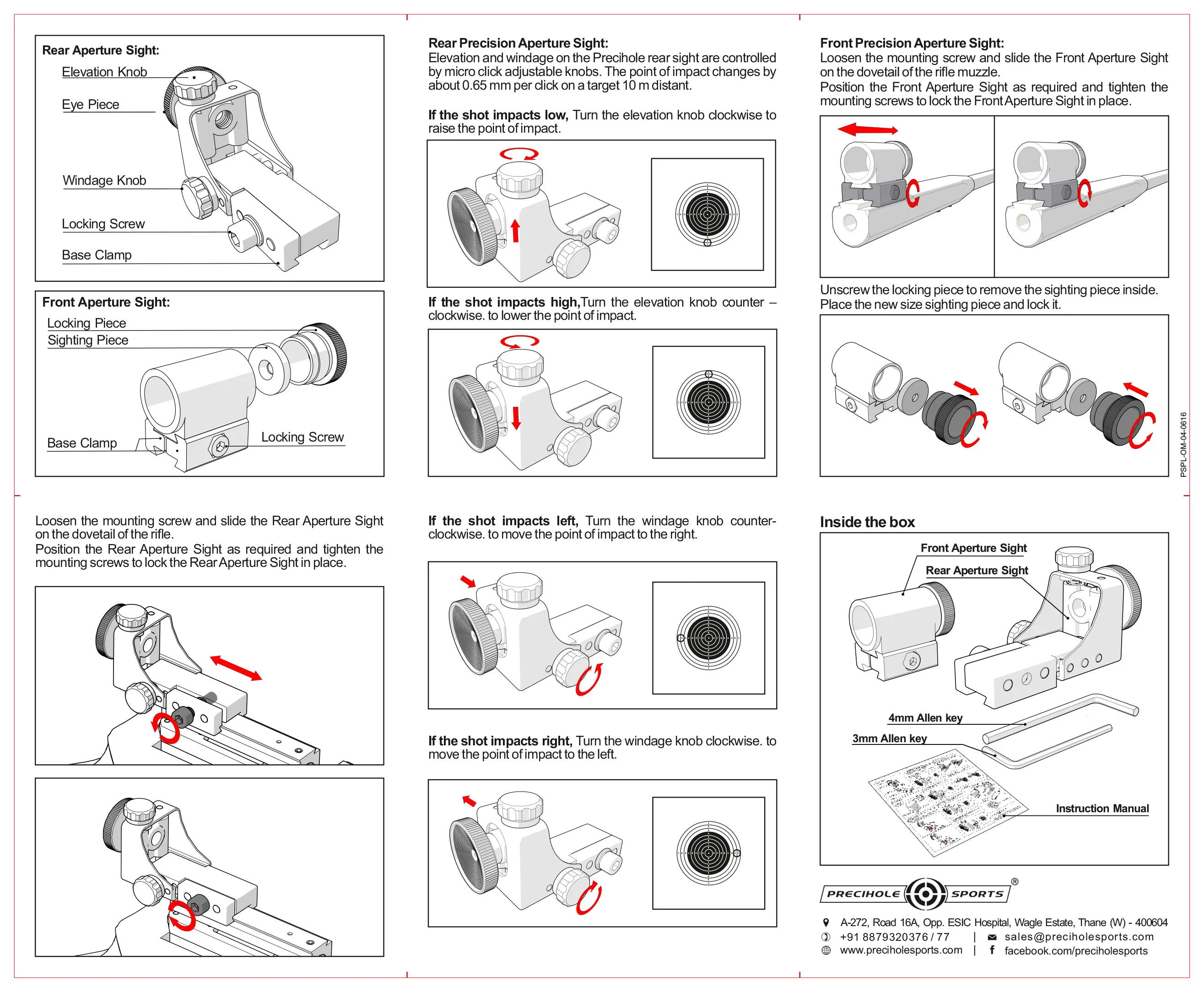 Rear Aperture Sight:
Elevation Knob
Eye Piece
Windage Knob
Locking Screw
Base Clamp

Front Aperture Sight:
Locking Piece
Sighting Piece
Base Clamp
Locking Screw

Loosen the mounting screw and slide the Rear Aperture Sight on the dovetail of the rifle.
Position the Rear Aperture Sight as required and tighten the mounting screws to lock the Rear Aperture Sight in place.

Rear Precision Aperture Sight:
Elevation and windage on the Precihole rear sight are controlled by micro click adjustable knobs. The point of impact changes by about 0.65 mm per click on a target 10 m distant.

If the shot impacts low, Turn the elevation knob clockwise to raise the point of impact.

If the shot impacts high,Turn the elevation knob counter – clockwise. to lower the point of impact.

If the shot impacts left, Turn the windage knob counter-clockwise. to move the point of impact to the right.

If the shot impacts right, Turn the windage knob clockwise. to move the point of impact to the left.

Front Precision Aperture Sight:
Loosen the mounting screw and slide the Front Aperture Sight on the dovetail of the rifle muzzle.
Position the Front Aperture Sight as required and tighten the mounting screws to lock the Front Aperture Sight in place.

Unscrew the locking piece to remove the sighting piece inside.
Place the new size sighting piece and lock it.

PSPL-OM-04-0616

Inside the box
Front Aperture Sight
Rear Aperture Sight
4mm Allen key
3mm Allen key
Instruction Manual

PRECIHOLE SPORTS ®

A-272, Road 16A, Opp. ESIC Hospital, Wagle Estate, Thane (W) - 400604
+91 8879320376 / 77 | sales@preciholesports.com
www.preciholesports.com | facebook.com/preciholesports