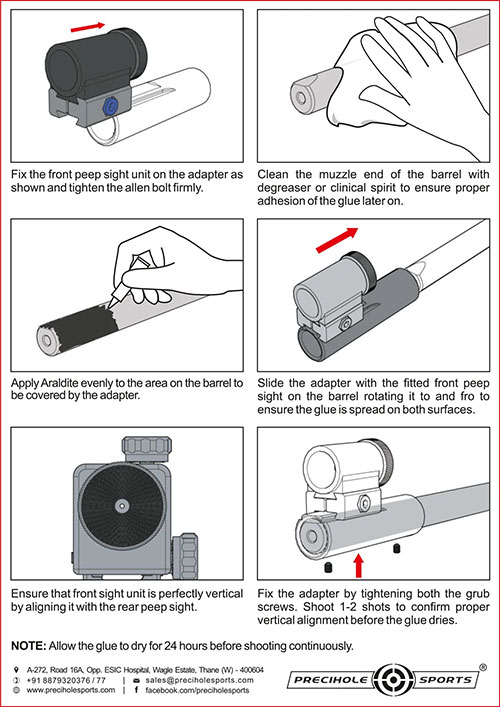 Fix the front peep sight unit on the adapter as shown and tighten the allen bolt firmly.

Clean the muzzle end of the barrel with degreaser or clinical spirit to ensure proper adhesion of the glue later on.

Apply Araldite evenly to the area on the barrel to be covered by the adapter.

Slide the adapter with the fitted front peep sight on the barrel rotating it to and fro to ensure the glue is spread on both surfaces.

Ensure that front sight unit is perfectly vertical by aligning it with the rear peep sight.

Fix the adapter by tightening both the grub screws. Shoot 1-2 shots to confirm proper vertical alignment before the glue dries.

**NOTE:** Allow the glue to dry for 24 hours before shooting continuously.

A-272, Road 16A, Opp. ESIC Hospital, Wagle Estate, Thane (W) - 400604
+91 8879320376 / 77 | sales@preciholesports.com
www.preciholesports.com | facebook.com/preciholesports

PRECIHOLE SPORTS ®