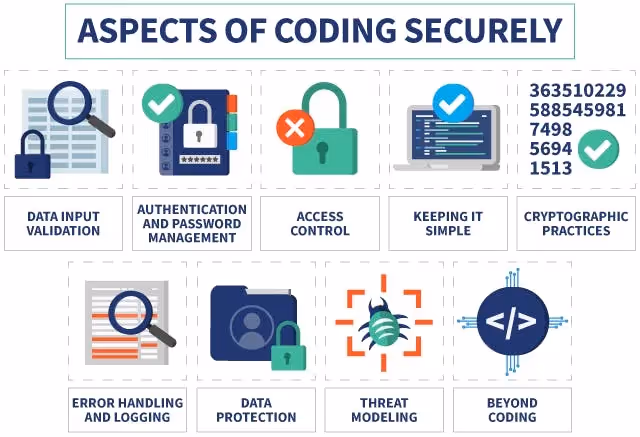 ASPECTS OF CODING SECURELY

******

363510229
588545981
7498
5694
1513

DATA INPUT VALIDATION

AUTHENTICATION AND PASSWORD MANAGEMENT

ACCESS CONTROL

KEEPING IT SIMPLE

CRYPTOGRAPHIC PRACTICES

</>

ERROR HANDLING AND LOGGING

DATA PROTECTION

THREAT MODELING

BEYOND CODING