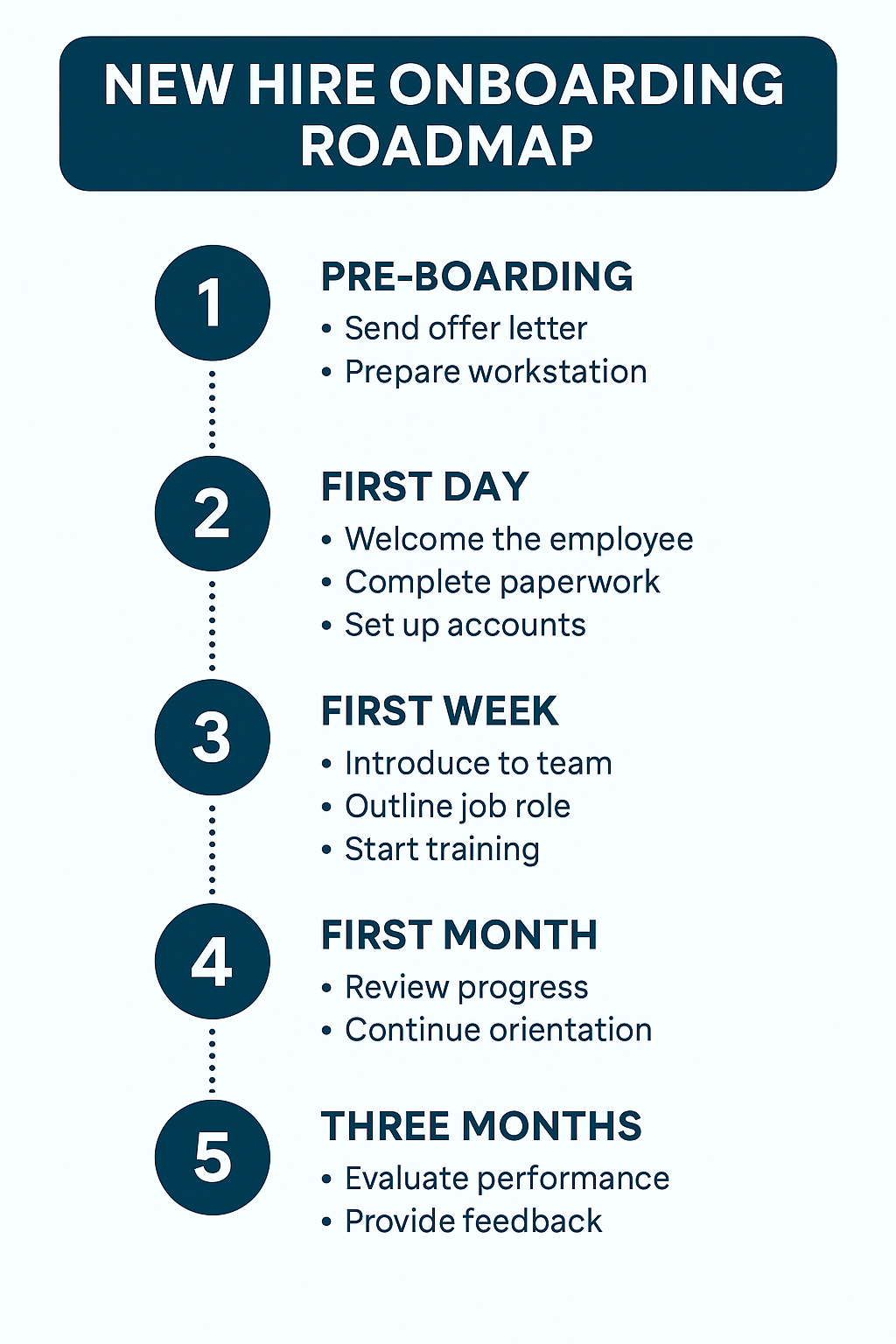 NEW HIRE ONBOARDING ROADMAP

1

PRE-BOARDING
• Send offer letter
• Prepare workstation

2

FIRST DAY
• Welcome the employee
• Complete paperwork
• Set up accounts

3

FIRST WEEK
• Introduce to team
• Outline job role
• Start training

4

FIRST MONTH
• Review progress
• Continue orientation

5

THREE MONTHS
• Evaluate performance
• Provide feedback