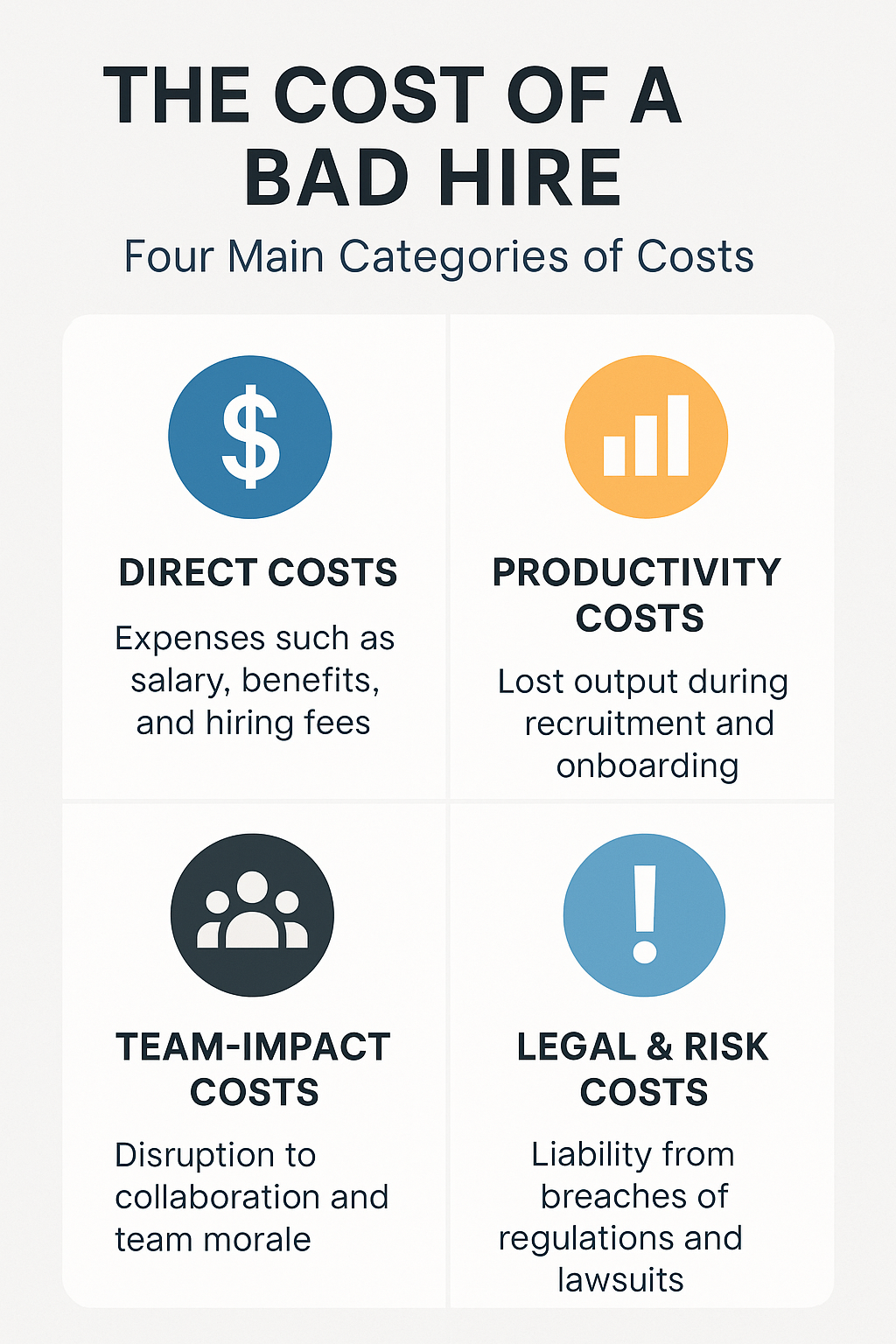 THE COST OF A BAD HIRE

Four Main Categories of Costs

$

DIRECT COSTS

Expenses such as salary, benefits, and hiring fees

PRODUCTIVITY COSTS

Lost output during recruitment and onboarding

TEAM-IMPACT COSTS

Disruption to collaboration and team morale

!

LEGAL & RISK COSTS

Liability from breaches of regulations and lawsuits