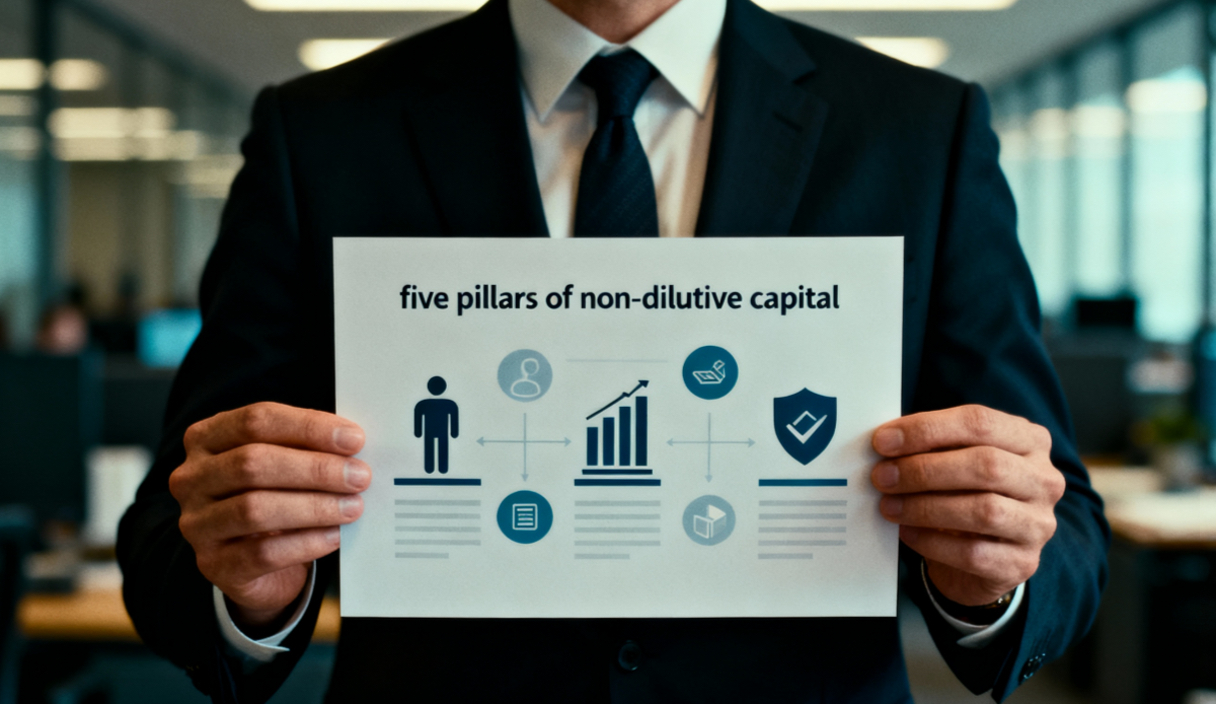 five pillars of non-dilutive capital