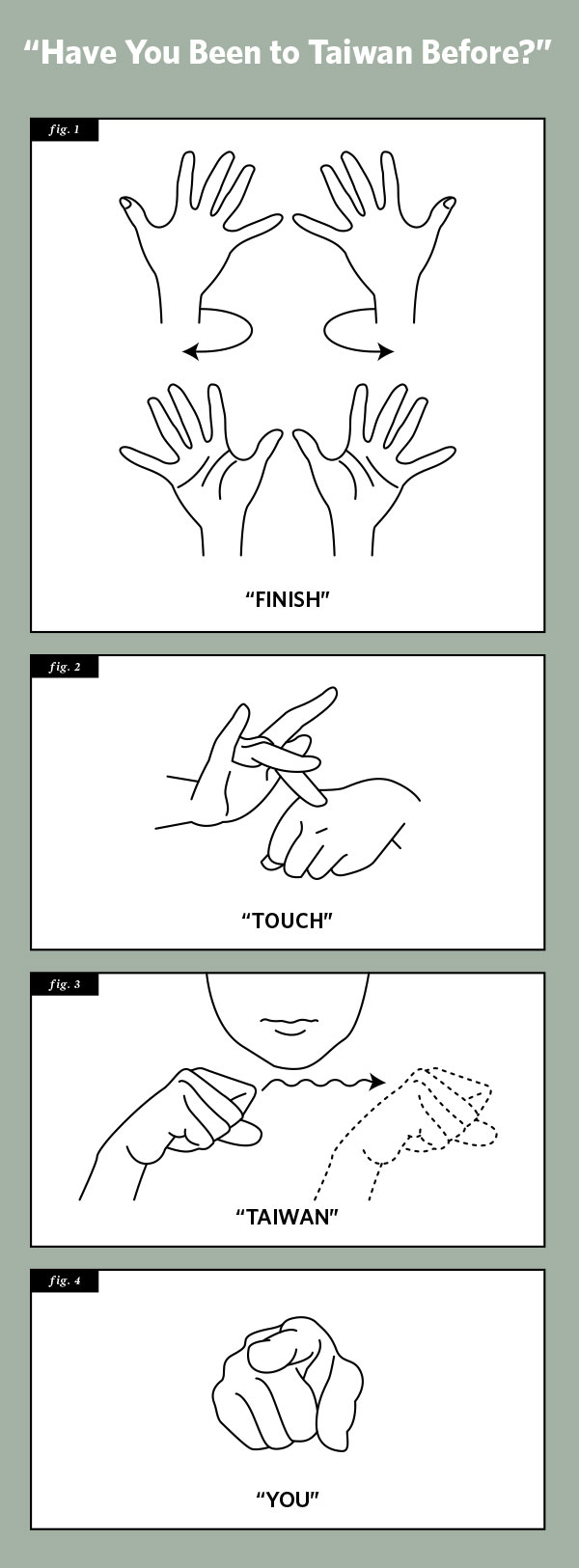 “Have You Been to Taiwan Before?”

fig. 1

“FINISH”

fig. 2

“TOUCH”

fig. 3

“TAIWAN”

fig. 4

“YOU”