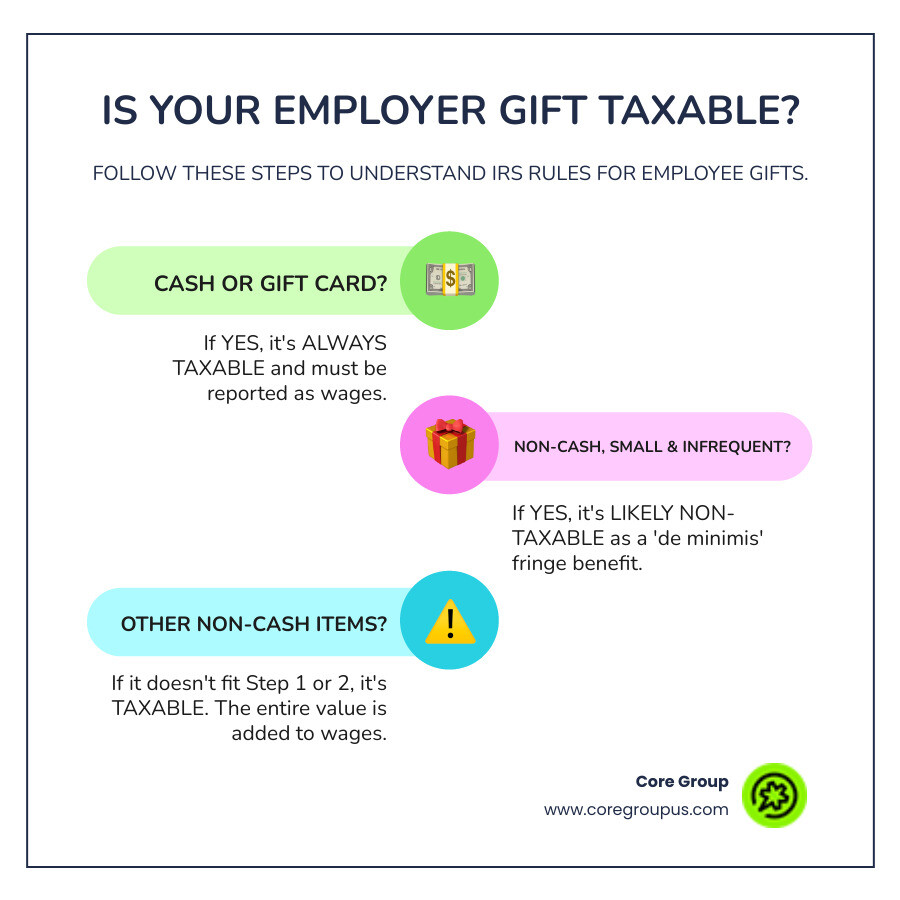 IS YOUR EMPLOYER GIFT TAXABLE?

FOLLOW THESE STEPS TO UNDERSTAND IRS RULES FOR EMPLOYEE GIFTS.

CASH OR GIFT CARD?

If YES, it's ALWAYS TAXABLE and must be reported as wages.

NON-CASH, SMALL & INFREQUENT?

If YES, it's LIKELY NON-TAXABLE as a 'de minimis' fringe benefit.

OTHER NON-CASH ITEMS?

If it doesn't fit Step 1 or 2, it's TAXABLE. The entire value is added to wages.

Core Group
www.coregroupus.com