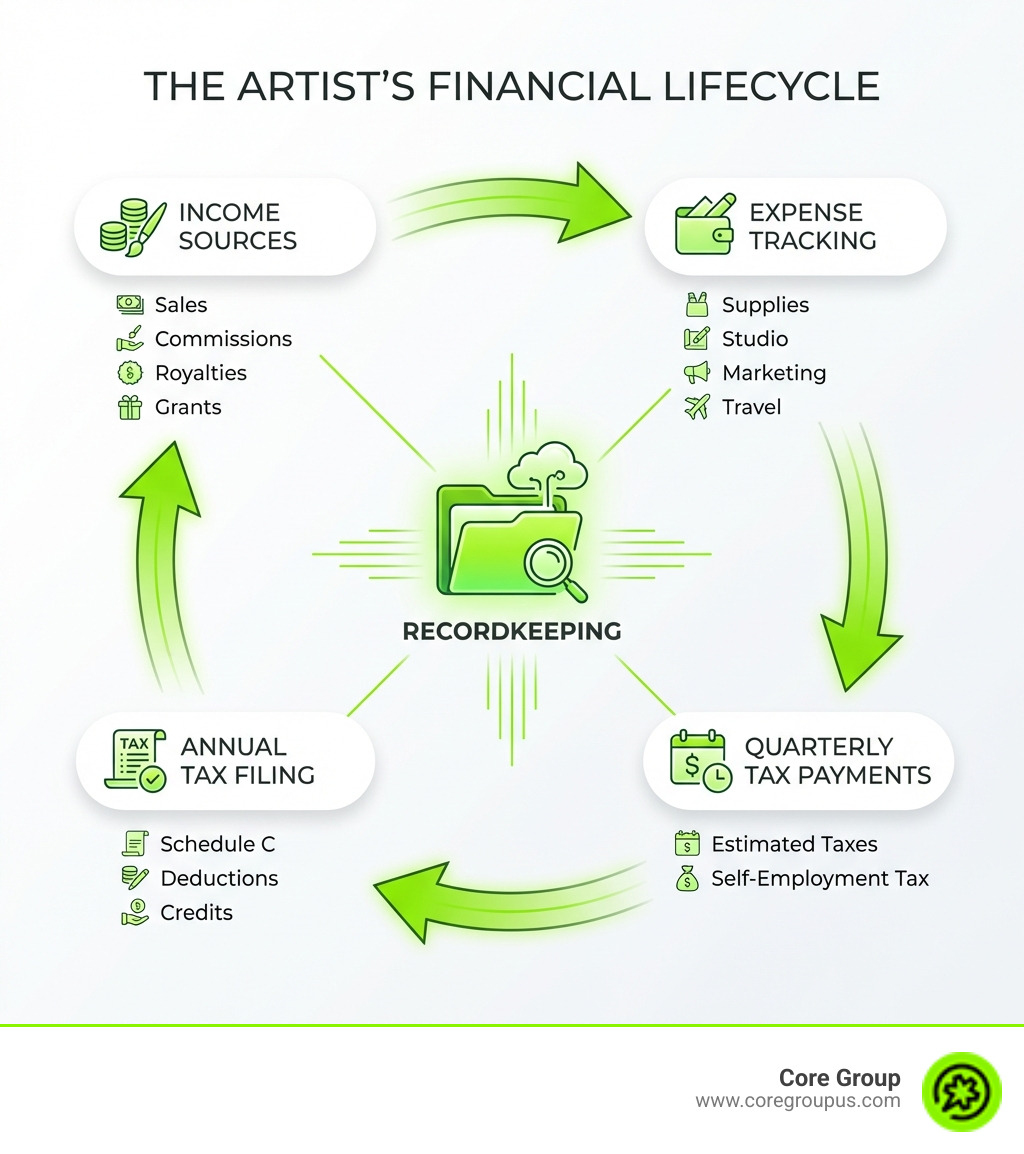 THE ARTIST'S FINANCIAL LIFECYCLE

INCOME SOURCES

Sales
Commissions
Royalties
Grants

EXPENSE TRACKING

Supplies
Studio
Marketing
Travel

RECORDKEEPING

TAX

ANNUAL TAX FILING

Schedule C
Deductions
Credits

QUARTERLY TAX PAYMENTS

Estimated Taxes
Self-Employment Tax

Core Group
www.coregroupus.com