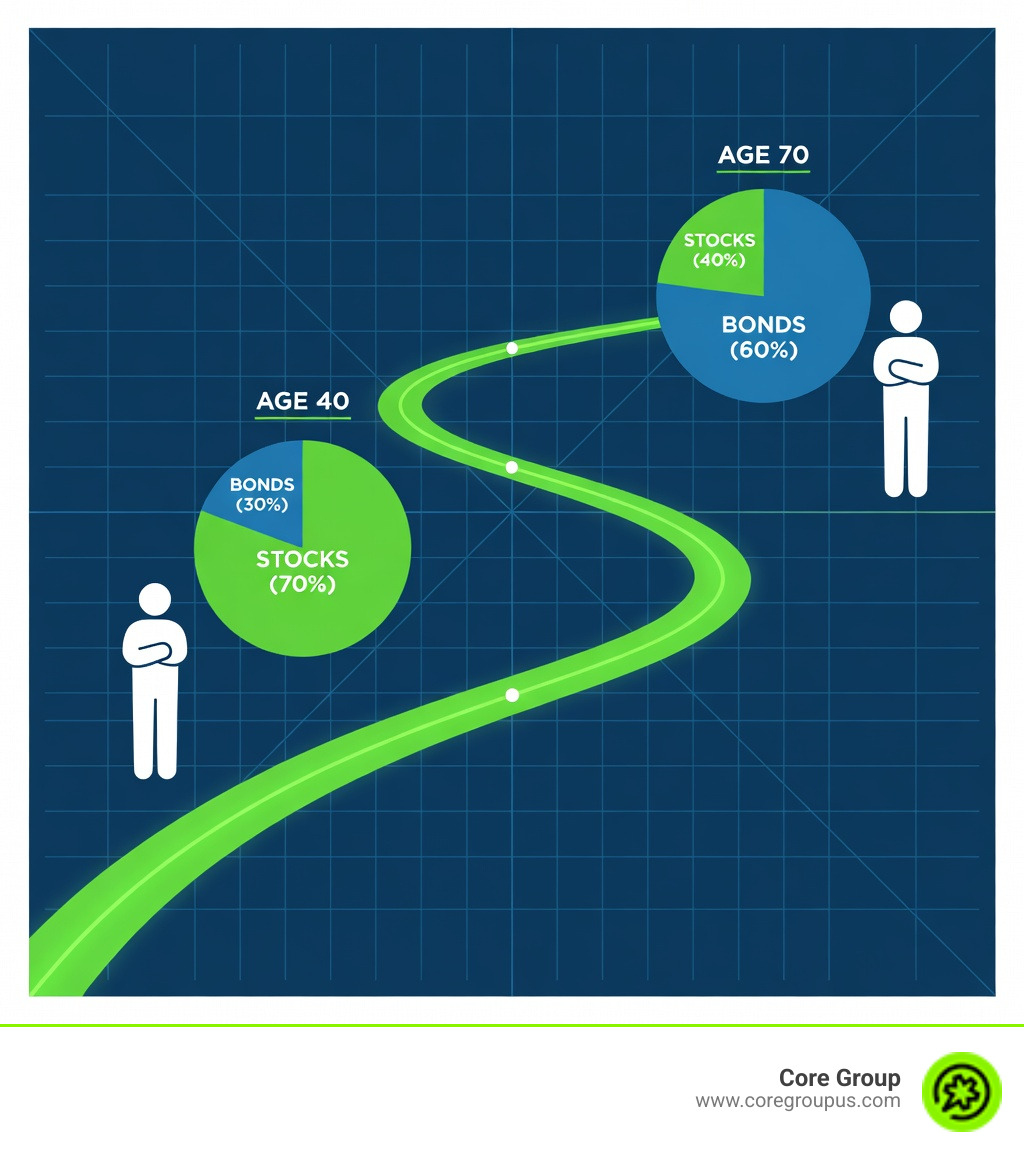 AGE 70

STOCKS (40%)

BONDS (60%)

AGE 40

BONDS (30%)

STOCKS (70%)

Core Group
www.coregroupus.com