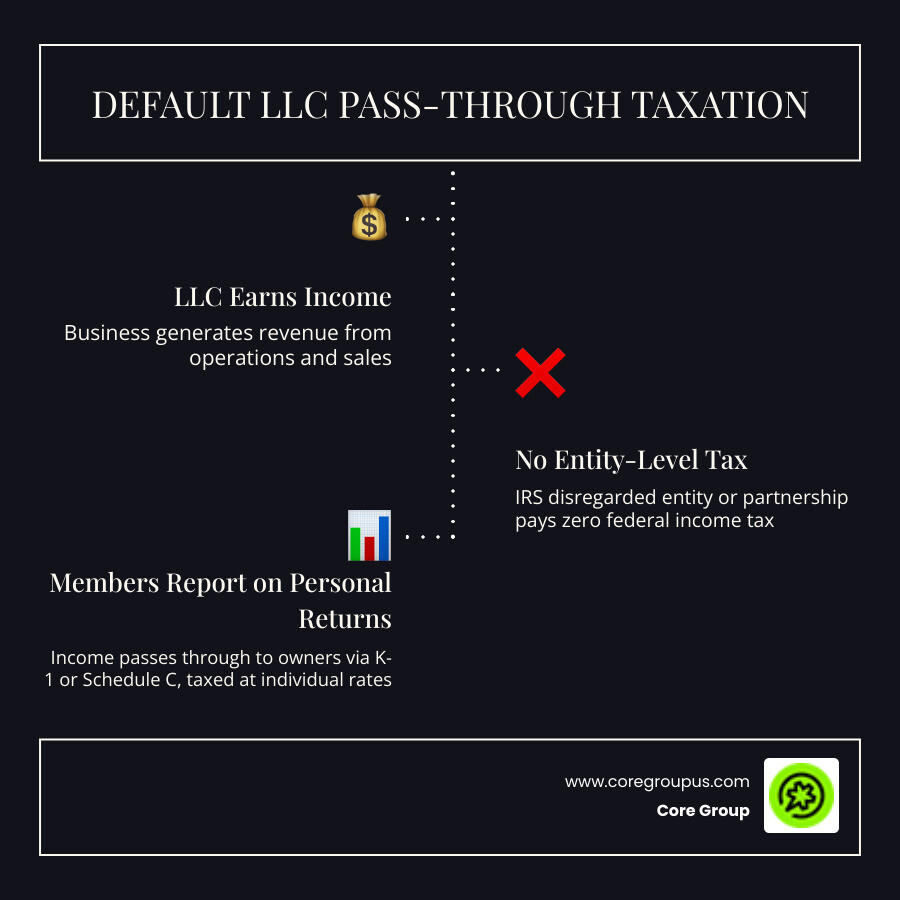 DEFAULT LLC PASS-THROUGH TAXATION

LLC Earns Income

Business generates revenue from operations and sales

No Entity-Level Tax

IRS disregarded entity or partnership pays zero federal income tax

Members Report on Personal Returns

Income passes through to owners via K-1 or Schedule C, taxed at individual rates

www.coregroupus.com
Core Group