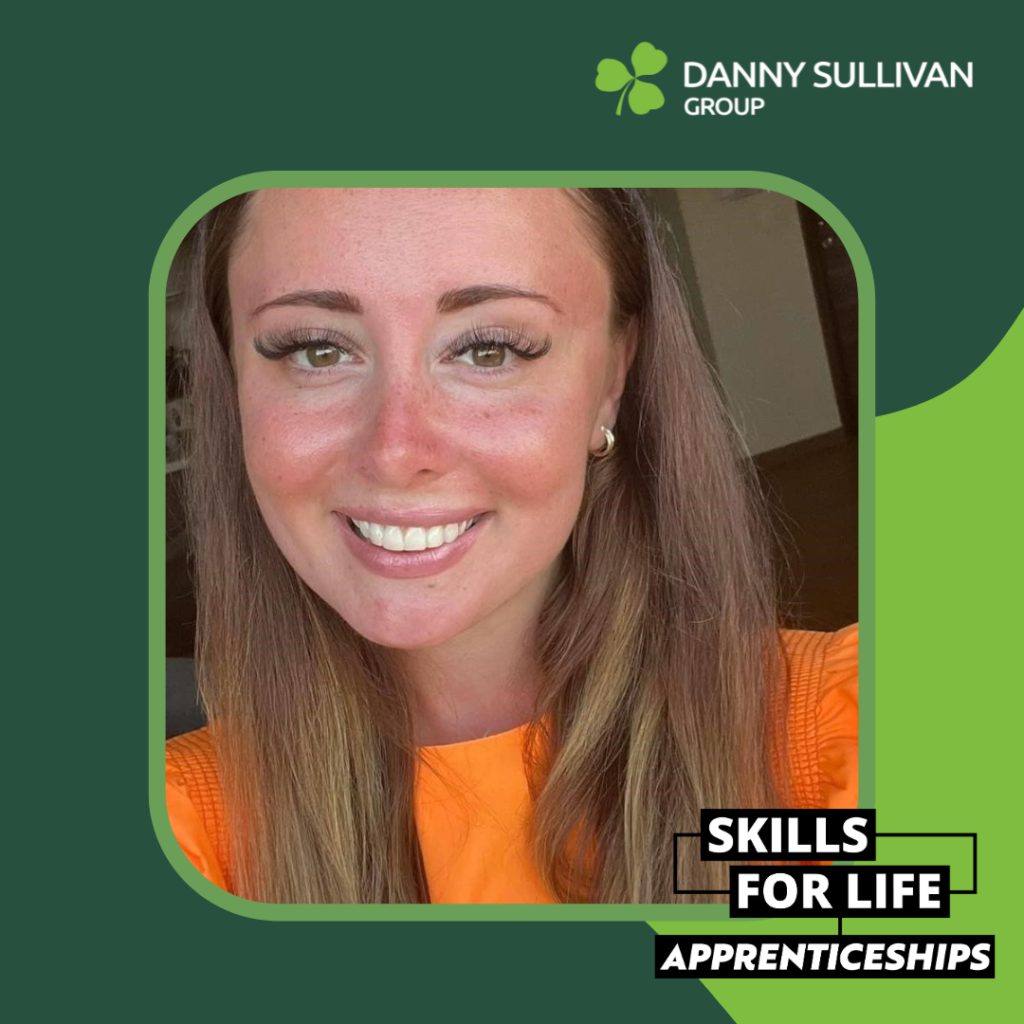 DANNY SULLIVAN
GROUP

SKILLS
FOR LIFE
APPRENTICESHIPS