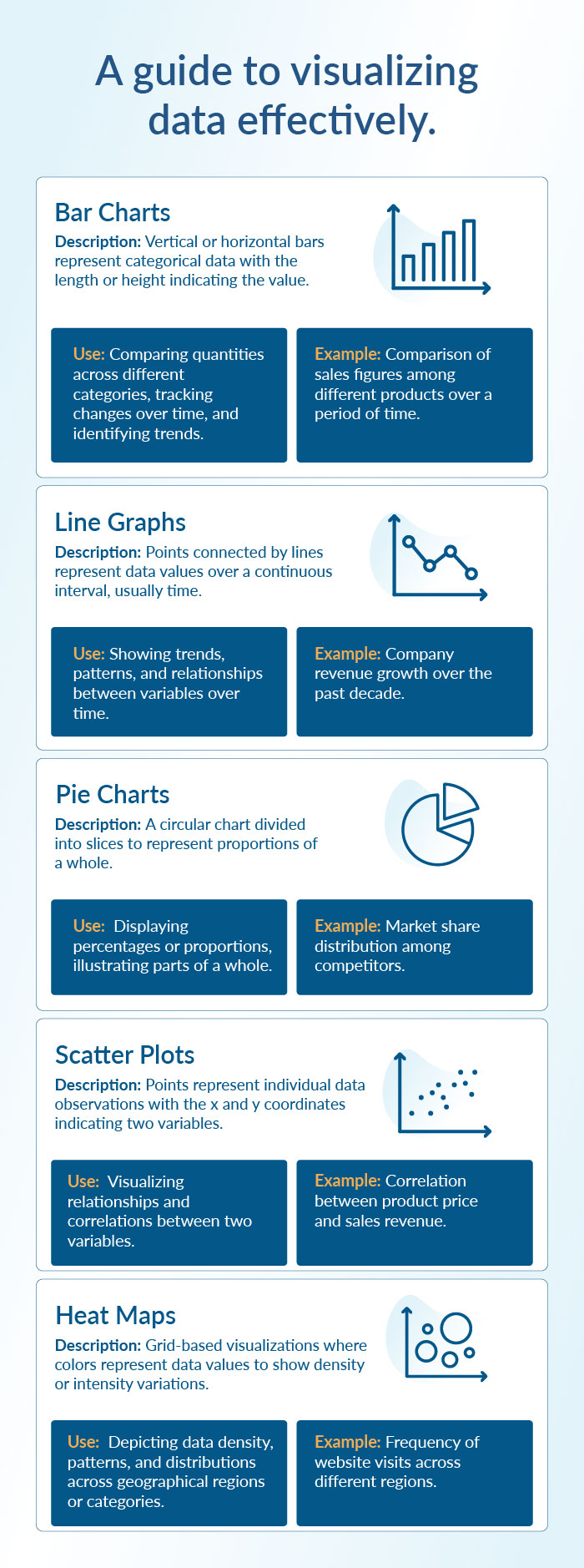 A guide to visualizing data effectively.

Bar Charts

Description: Vertical or horizontal bars represent categorical data with the length or height indicating the value.

Use: Comparing quantities across different categories, tracking changes over time, and identifying trends.

Example: Comparison of sales figures among different products over a period of time.

Line Graphs

Description: Points connected by lines represent data values over a continuous interval, usually time.

Use: Showing trends, patterns, and relationships between variables over time.

Example: Company revenue growth over the past decade.

Pie Charts

Description: A circular chart divided into slices to represent proportions of a whole.

Use: Displaying percentages or proportions, illustrating parts of a whole.

Example: Market share distribution among competitors.

Scatter Plots

Description: Points represent individual data observations with the x and y coordinates indicating two variables.

Use: Visualizing relationships and correlations between two variables.

Example: Correlation between product price and sales revenue.

Heat Maps

Description: Grid-based visualizations where colors represent data values to show density or intensity variations.

Use: Depicting data density, patterns, and distributions across geographical regions or categories.

Example: Frequency of website visits across different regions.