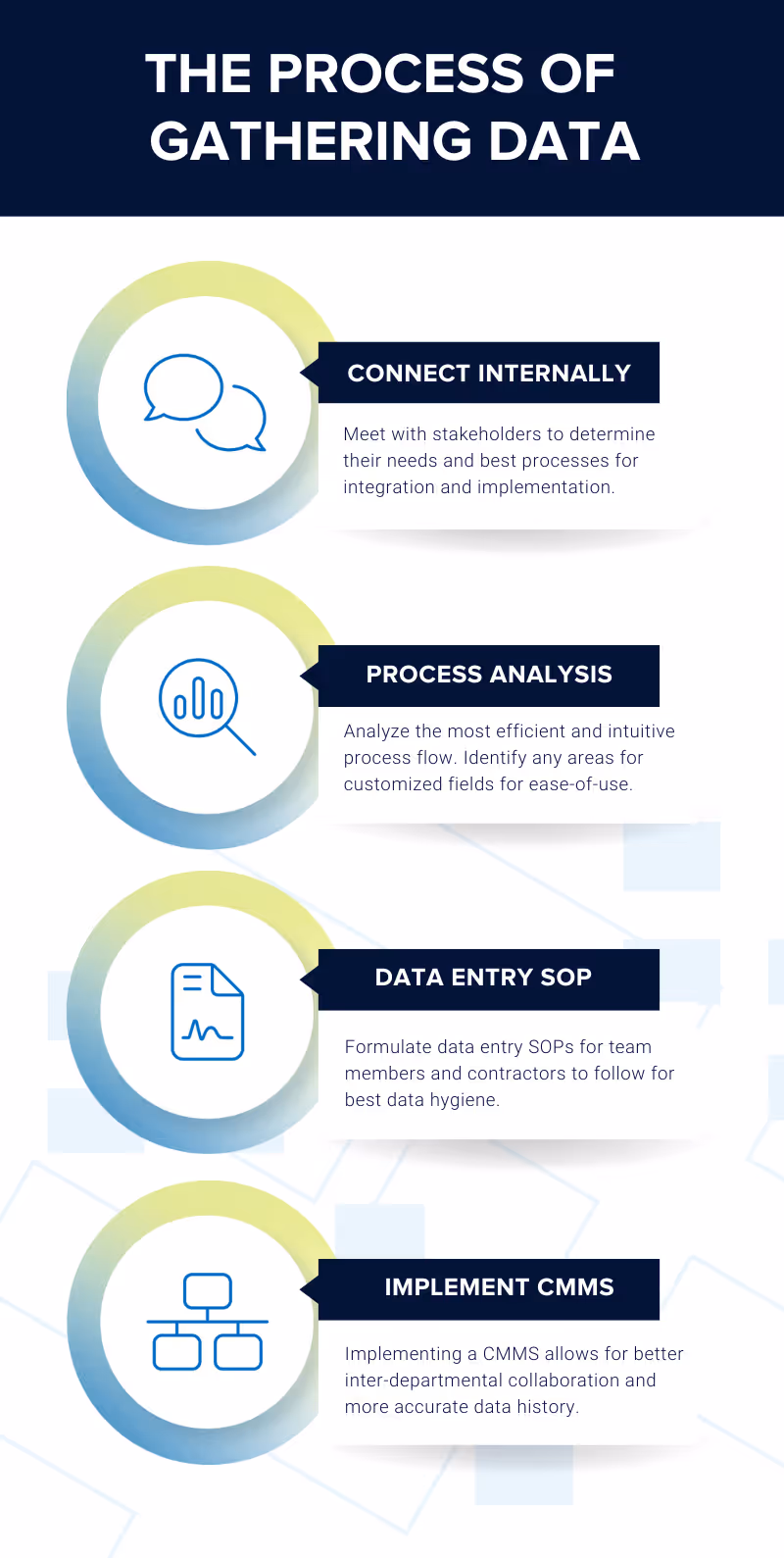 THE PROCESS OF GATHERING DATA

CONNECT INTERNALLY

Meet with stakeholders to determine their needs and best processes for integration and implementation.

PROCESS ANALYSIS

Analyze the most efficient and intuitive process flow. Identify any areas for customized fields for ease-of-use.

DATA ENTRY SOP

Formulate data entry SOPs for team members and contractors to follow for best data hygiene.

IMPLEMENT CMMS

Implementing a CMMS allows for better inter-departmental collaboration and more accurate data history.