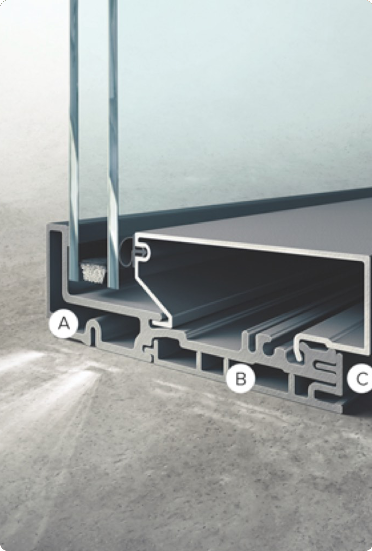 A
B
C