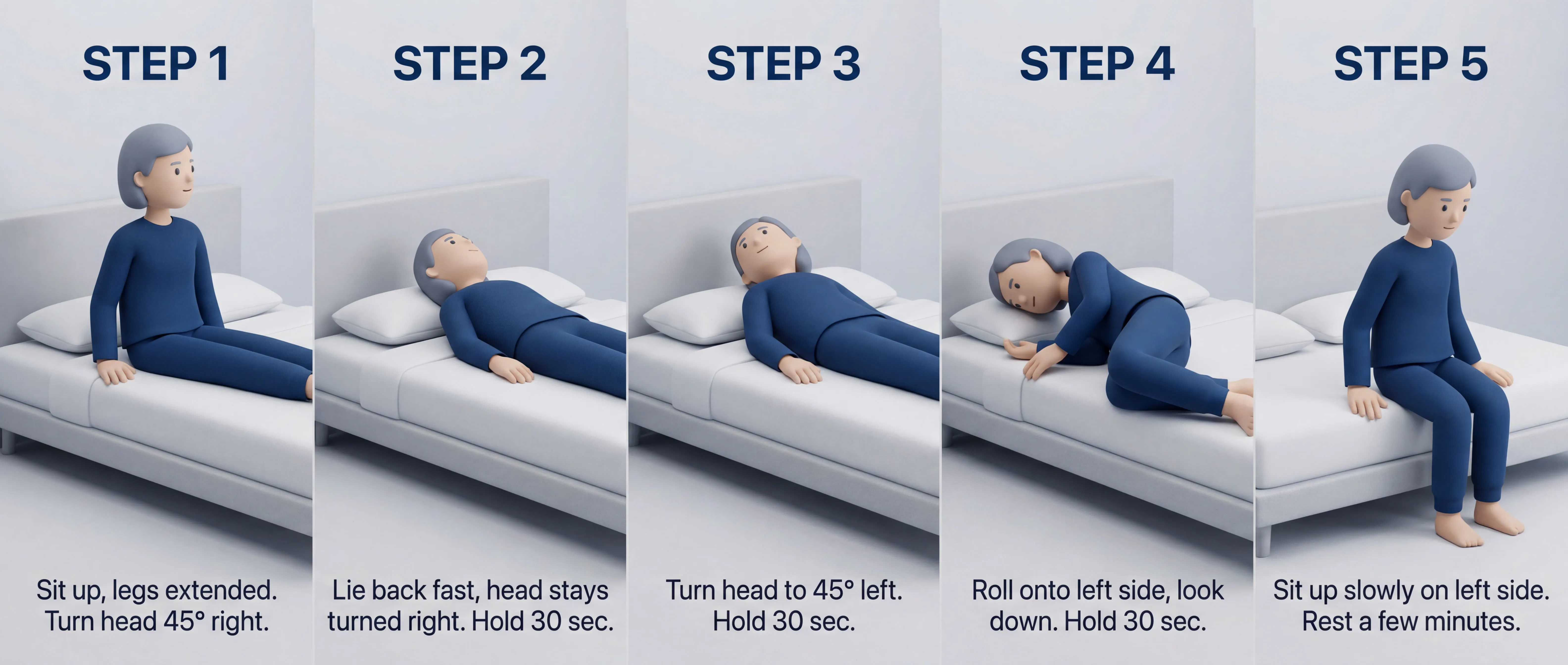 STEP 1

Sit up, legs extended. Turn head 45° right.

STEP 2

Lie back fast, head stays turned right. Hold 30 sec.

STEP 3

Turn head to 45° left. Hold 30 sec.

STEP 4

Roll onto left side, look down. Hold 30 sec.

STEP 5

Sit up slowly on left side. Rest a few minutes.