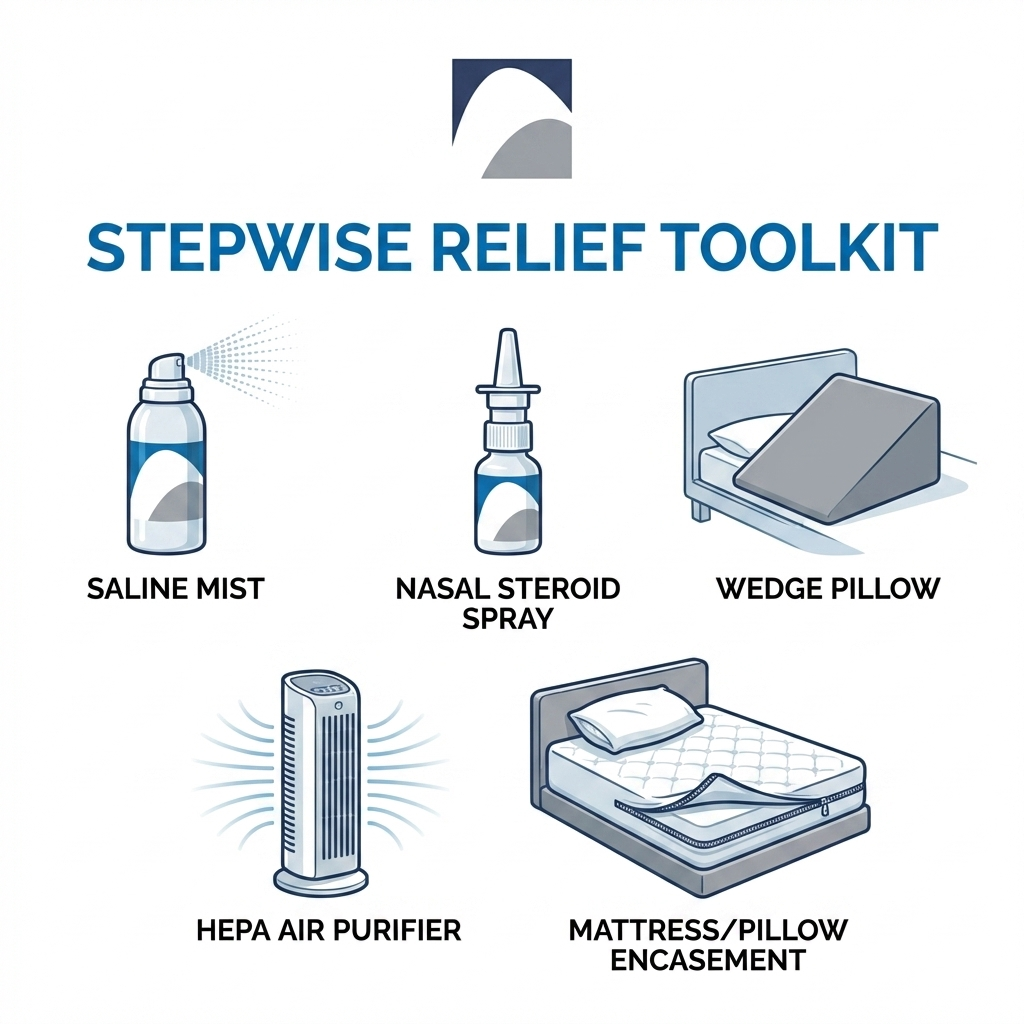 STEPWISE RELIEF TOOLKIT

SALINE MIST

NASAL STEROID SPRAY

WEDGE PILLOW

HEPA AIR PURIFIER

MATTRESS/PILLOW ENCASEMENT