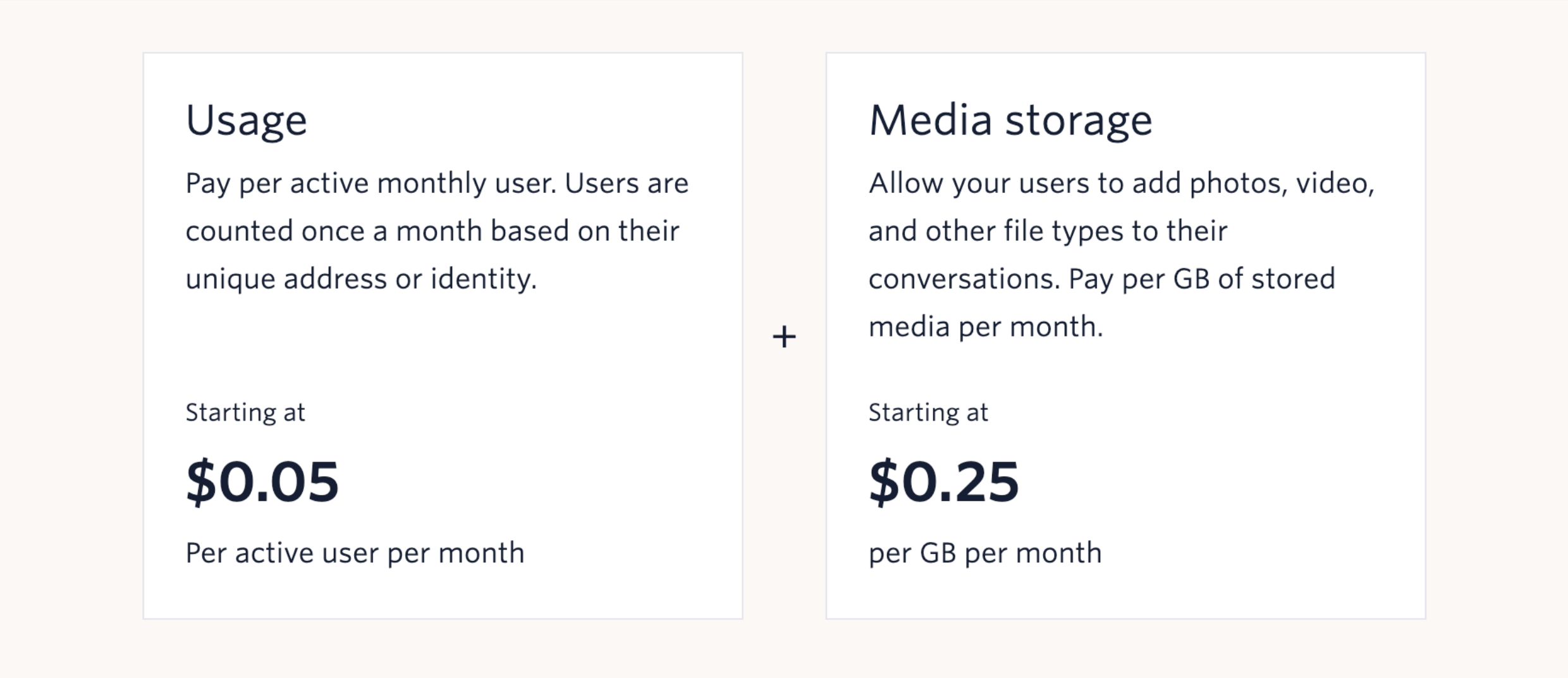 Usage

Pay per active monthly user. Users are counted once a month based on their unique address or identity.

Starting at

$0.05

Per active user per month

+

Media storage

Allow your users to add photos, video, and other file types to their conversations. Pay per GB of stored media per month.

Starting at

$0.25

per GB per month