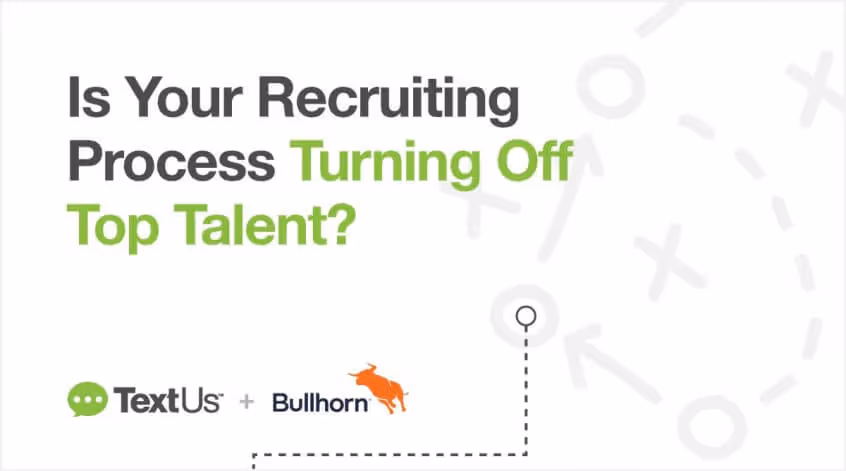 Is Your Recruiting Process Turning Off Top Talent?

TextUs + Bullhorn