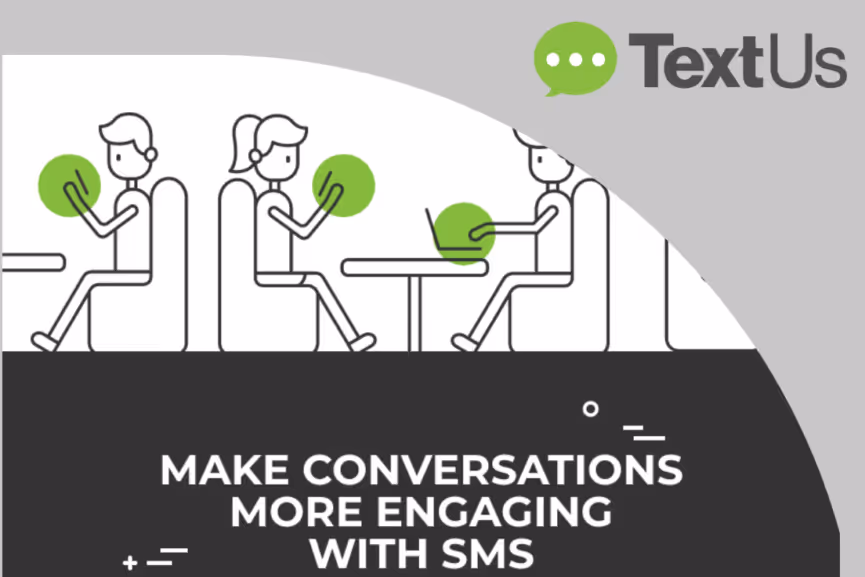 TextUs

MAKE CONVERSATIONS MORE ENGAGING WITH SMS