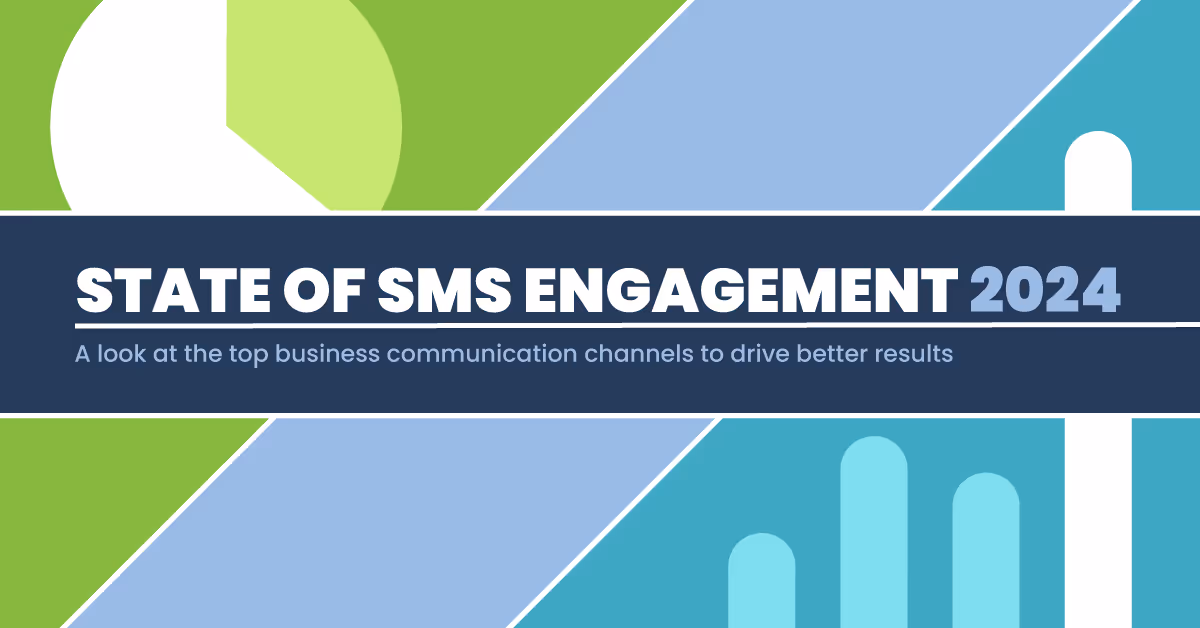 STATE OF SMS ENGAGEMENT 2024

A look at the top business communication channels to drive better results