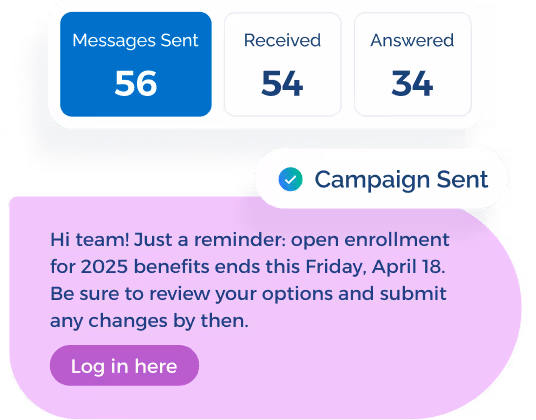 Messages Sent
56

Received
54

Answered
34

Campaign Sent

Hi team! Just a reminder: open enrollment for 2025 benefits ends this Friday, April 18. Be sure to review your options and submit any changes by then.

Log in here