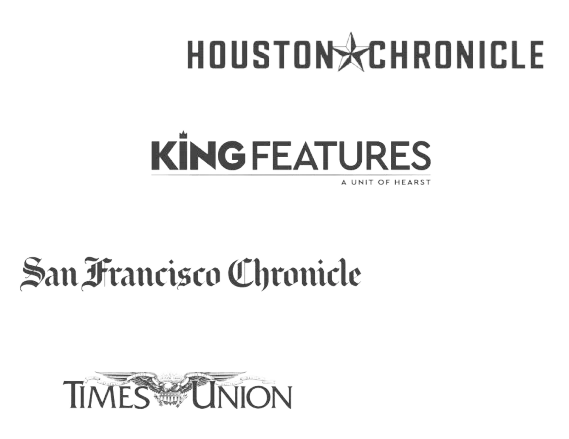 HOUSTON CHRONICLE

KING FEATURES
A UNIT OF HEARST

San Francisco Chronicle

TIMES UNION