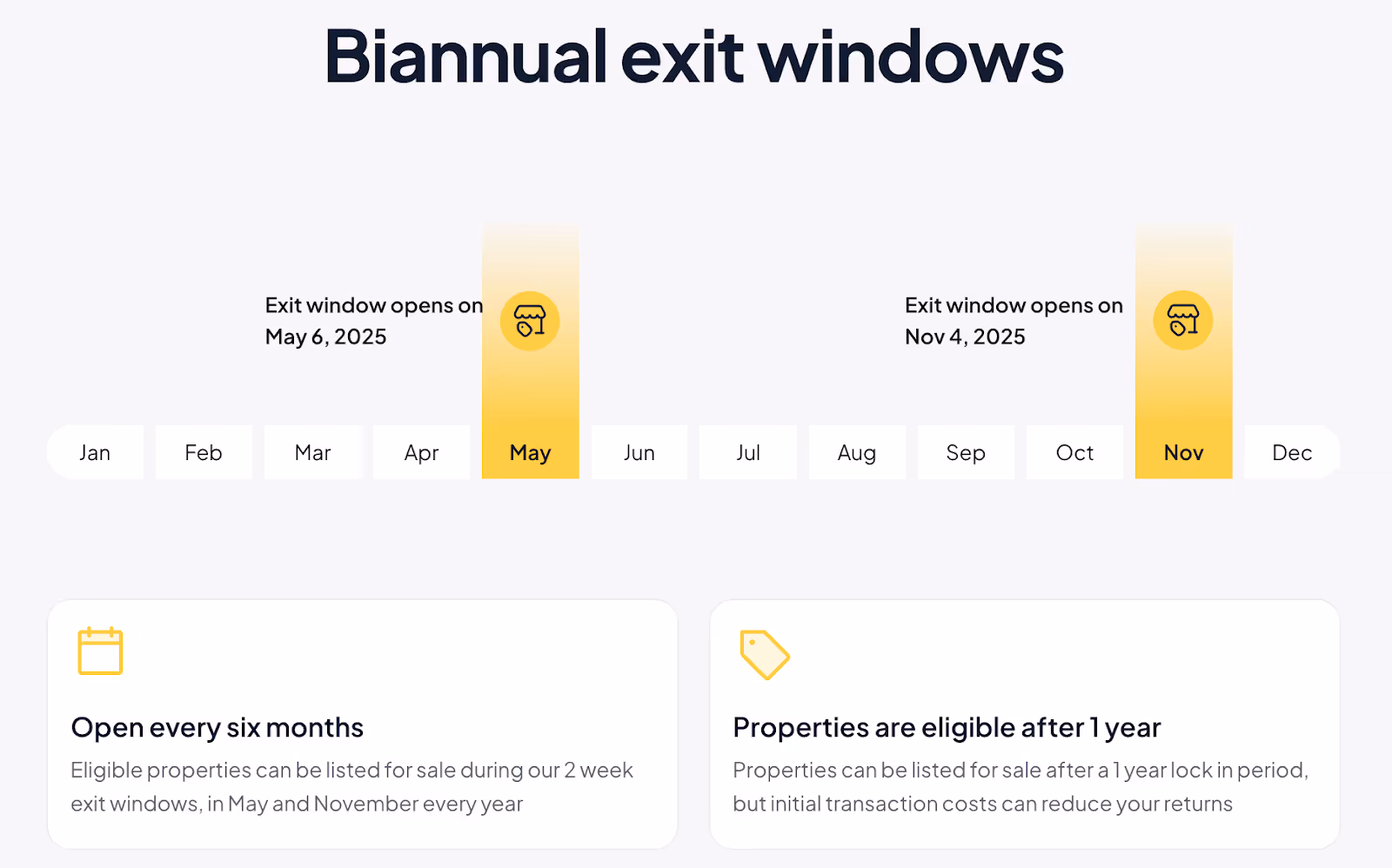 Biannual exit windows

Exit window opens on
May 6, 2025

Exit window opens on
Nov 4, 2025

Jan
Feb
Mar
Apr
May
Jun
Jul
Aug
Sep
Oct
Nov
Dec

Open every six months

Eligible properties can be listed for sale during our 2 week exit windows, in May and November every year

Properties are eligible after 1 year

Properties can be listed for sale after a 1 year lock in period, but initial transaction costs can reduce your returns