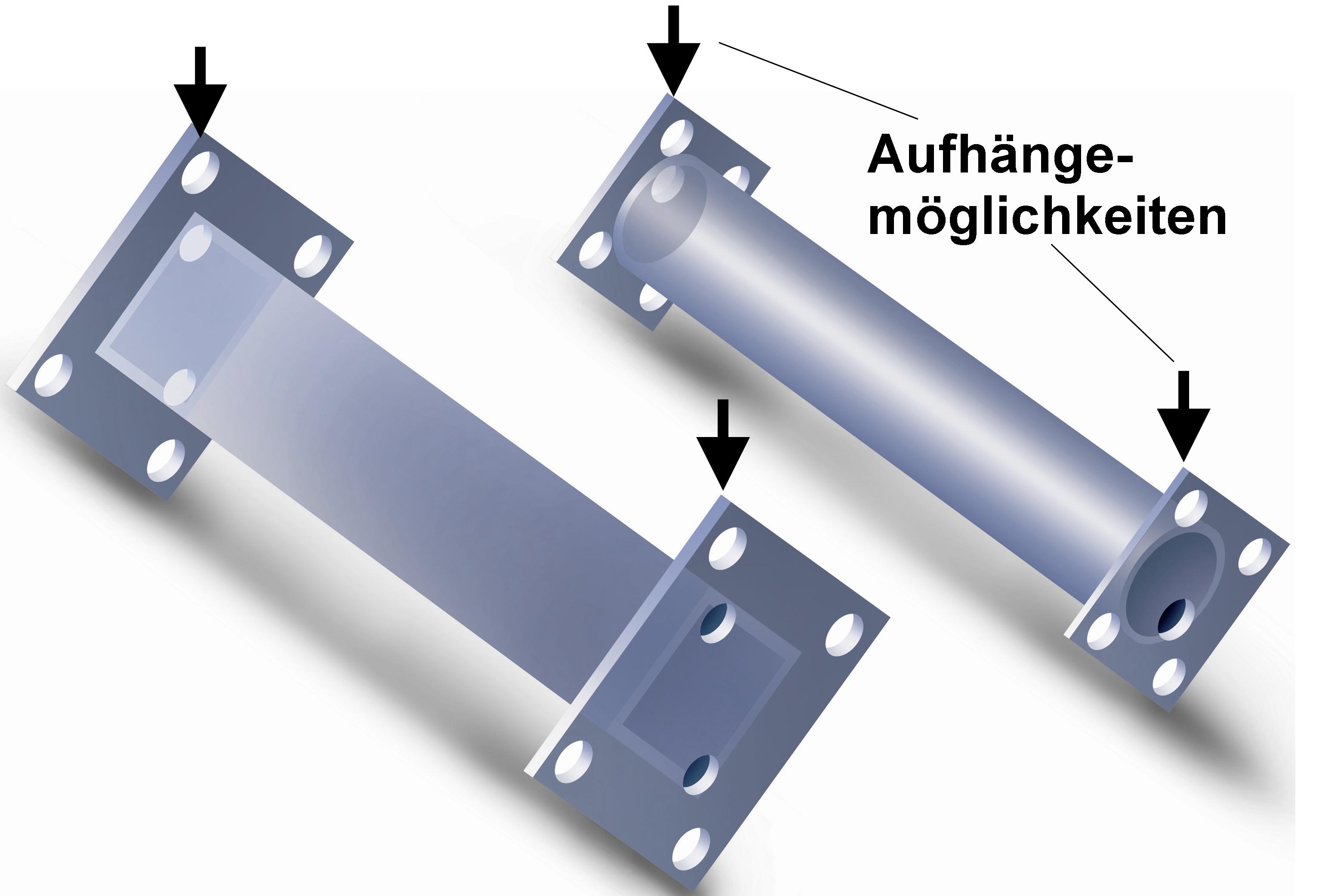 Aufhängemöglichkeiten