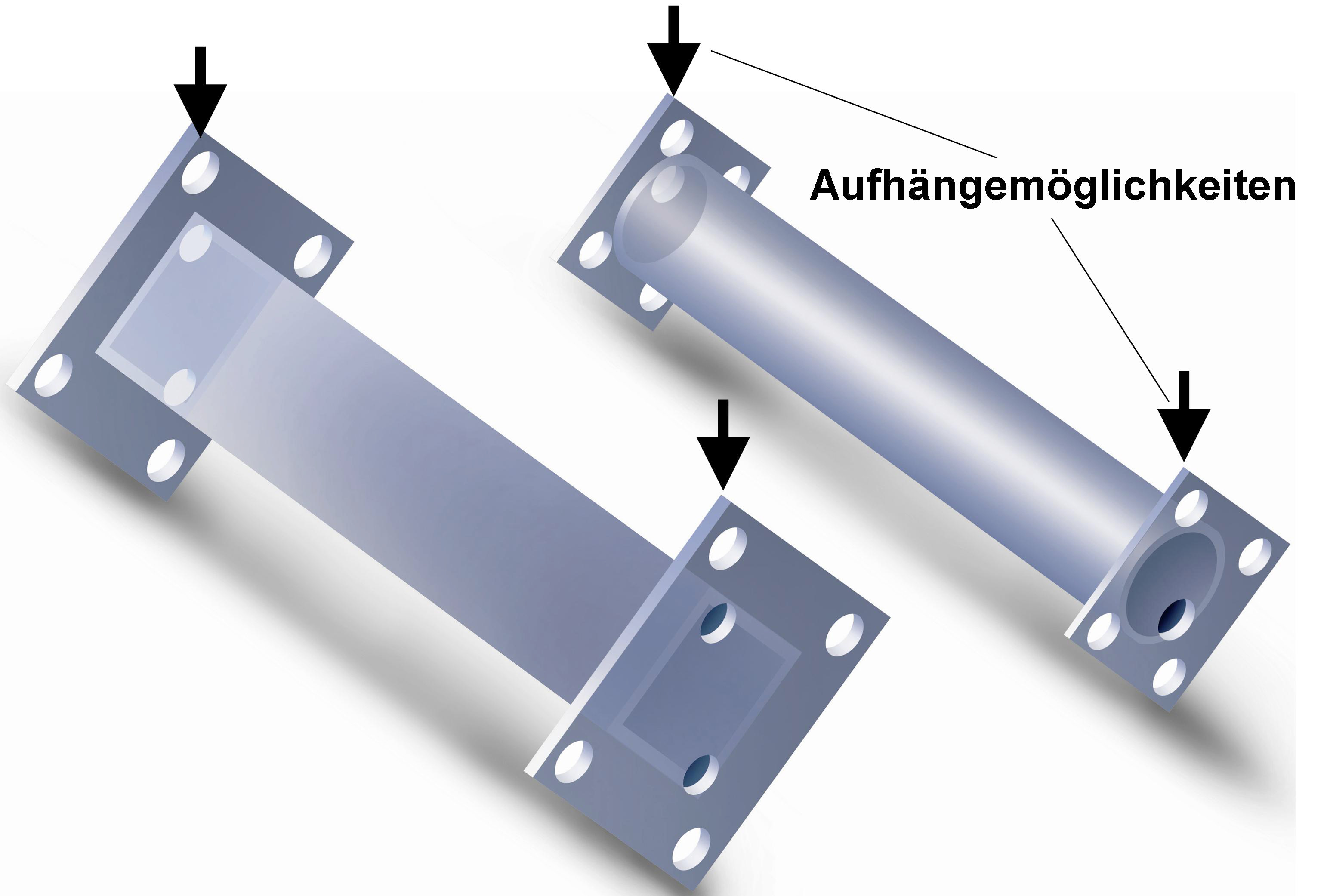 Aufhängemöglichkeiten