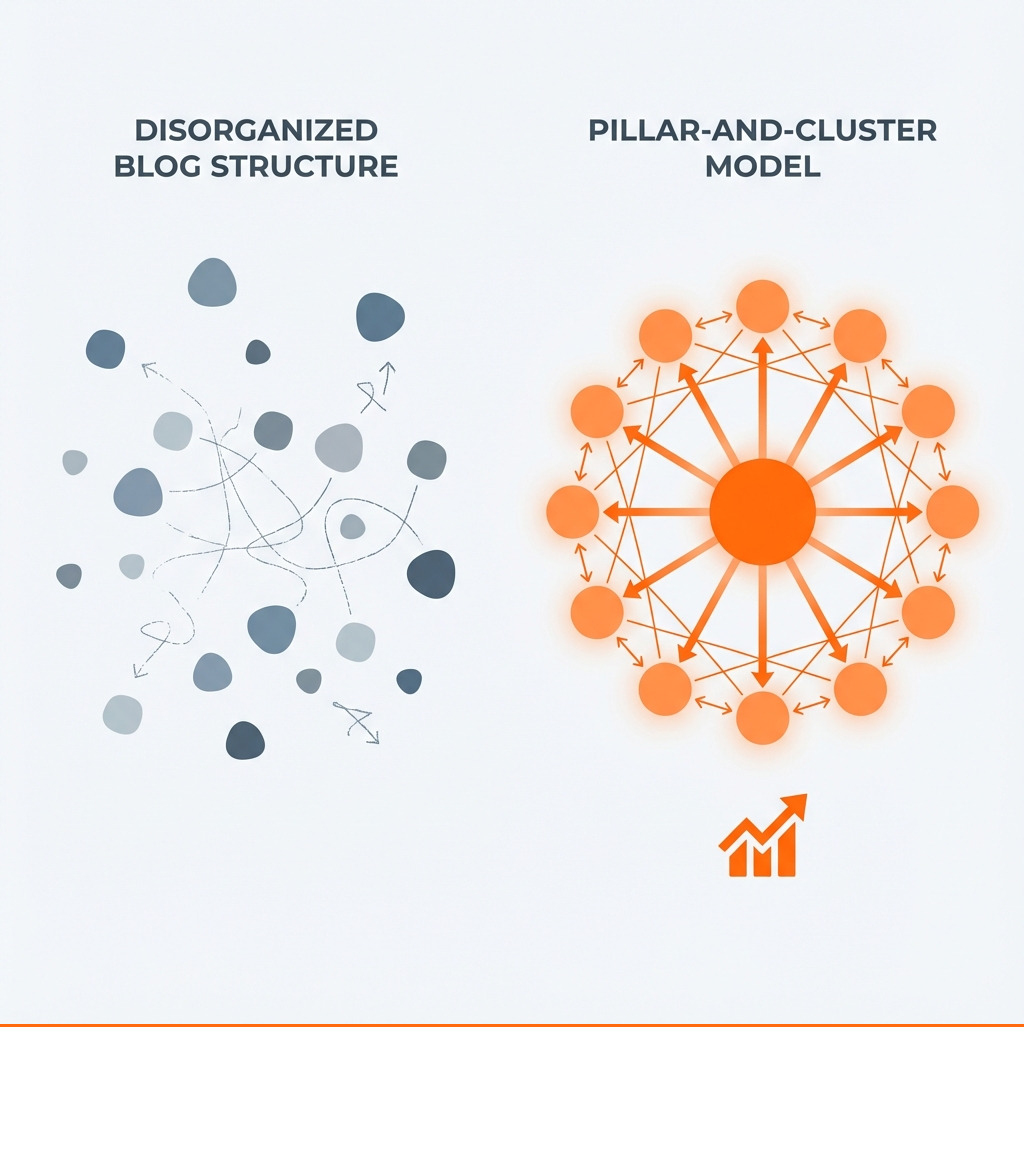 DISORGANIZED BLOG STRUCTURE

PILLAR-AND-CLUSTER MODEL