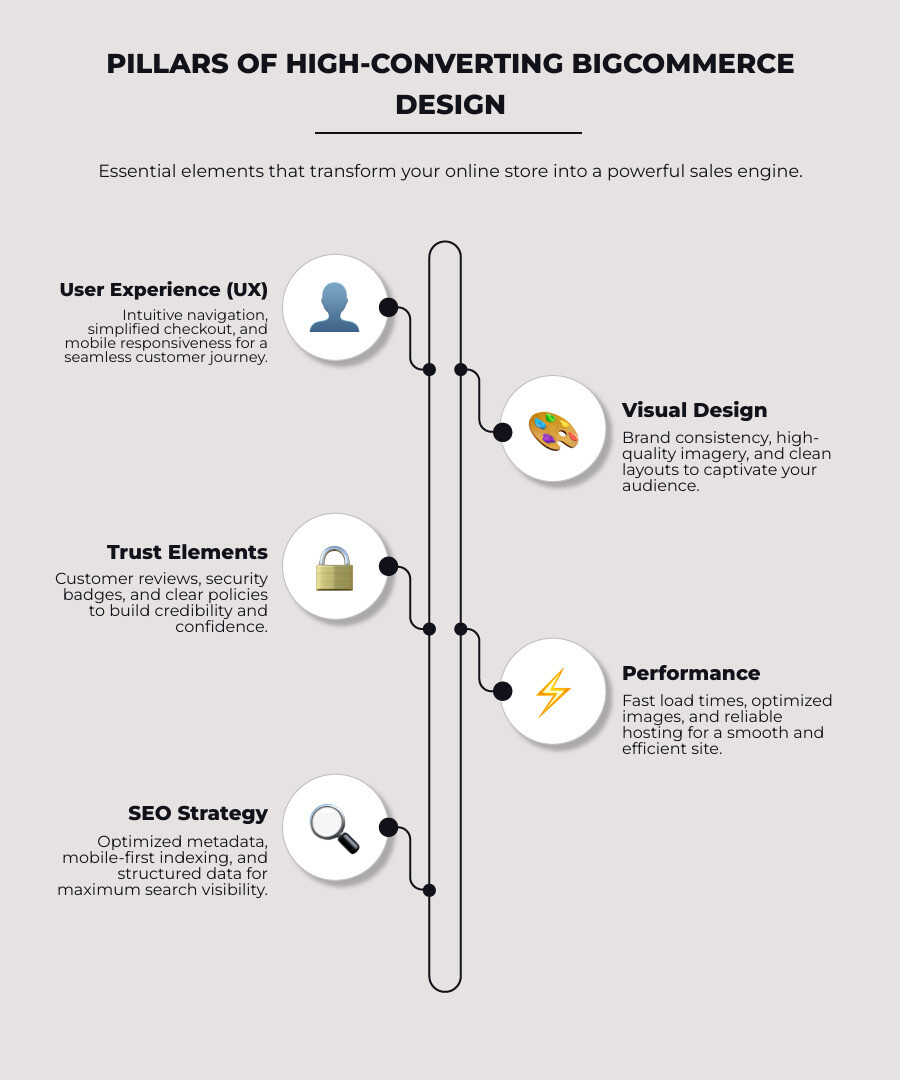 PILLARS OF HIGH-CONVERTING BIGCOMMERCE DESIGN

Essential elements that transform your online store into a powerful sales engine.

User Experience (UX)

Intuitive navigation, simplified checkout, and mobile responsiveness for a seamless customer journey.

Visual Design

Brand consistency, high-quality imagery, and clean layouts to captivate your audience.

Trust Elements

Customer reviews, security badges, and clear policies to build credibility and confidence.

Performance

Fast load times, optimized images, and reliable hosting for a smooth and efficient site.

SEO Strategy

Optimized metadata, mobile-first indexing, and structured data for maximum search visibility.