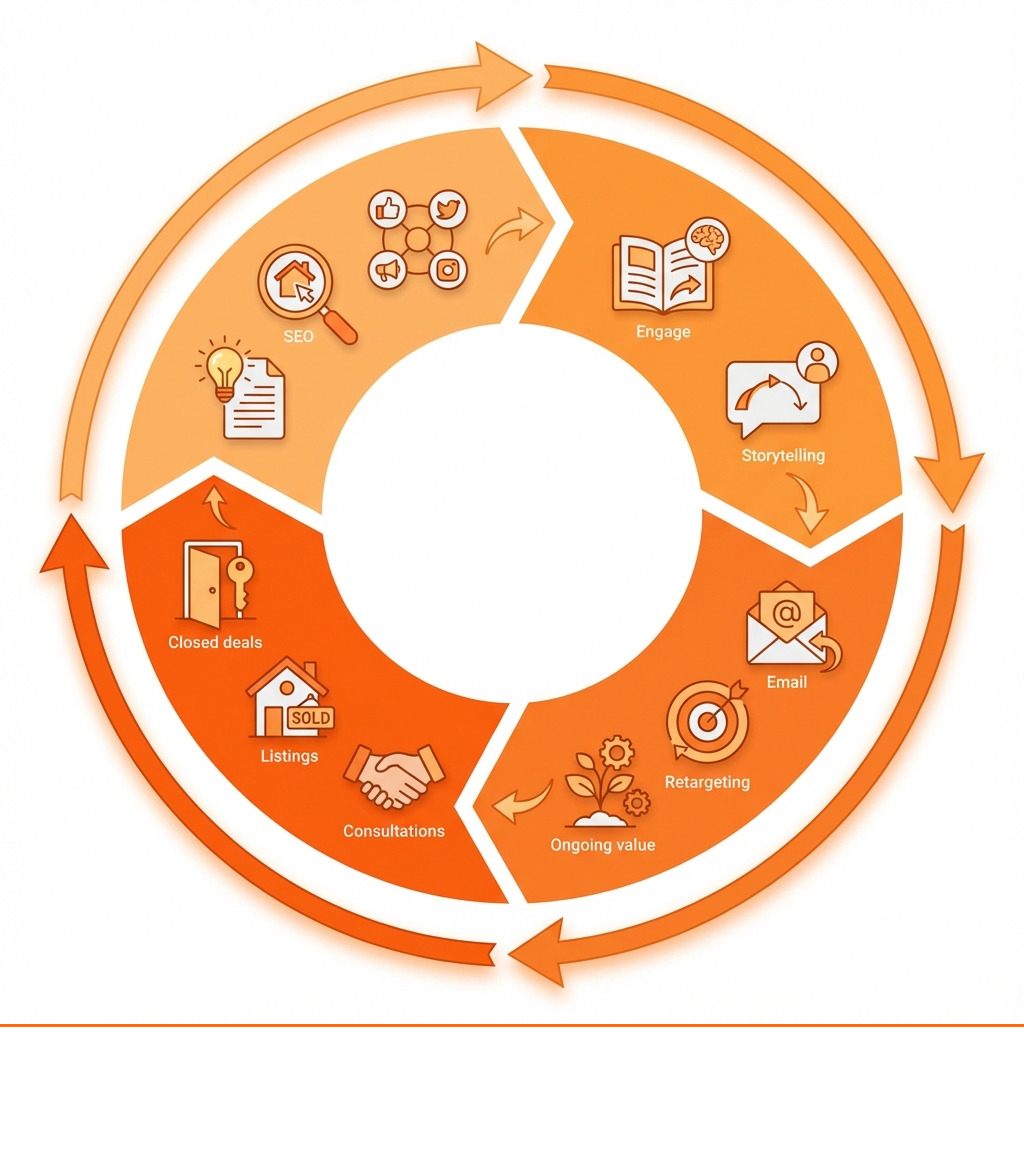 SEO

Engage

Storytelling

Email

Retargeting

Ongoing value

Consultations

Listings

SOLD

Closed deals