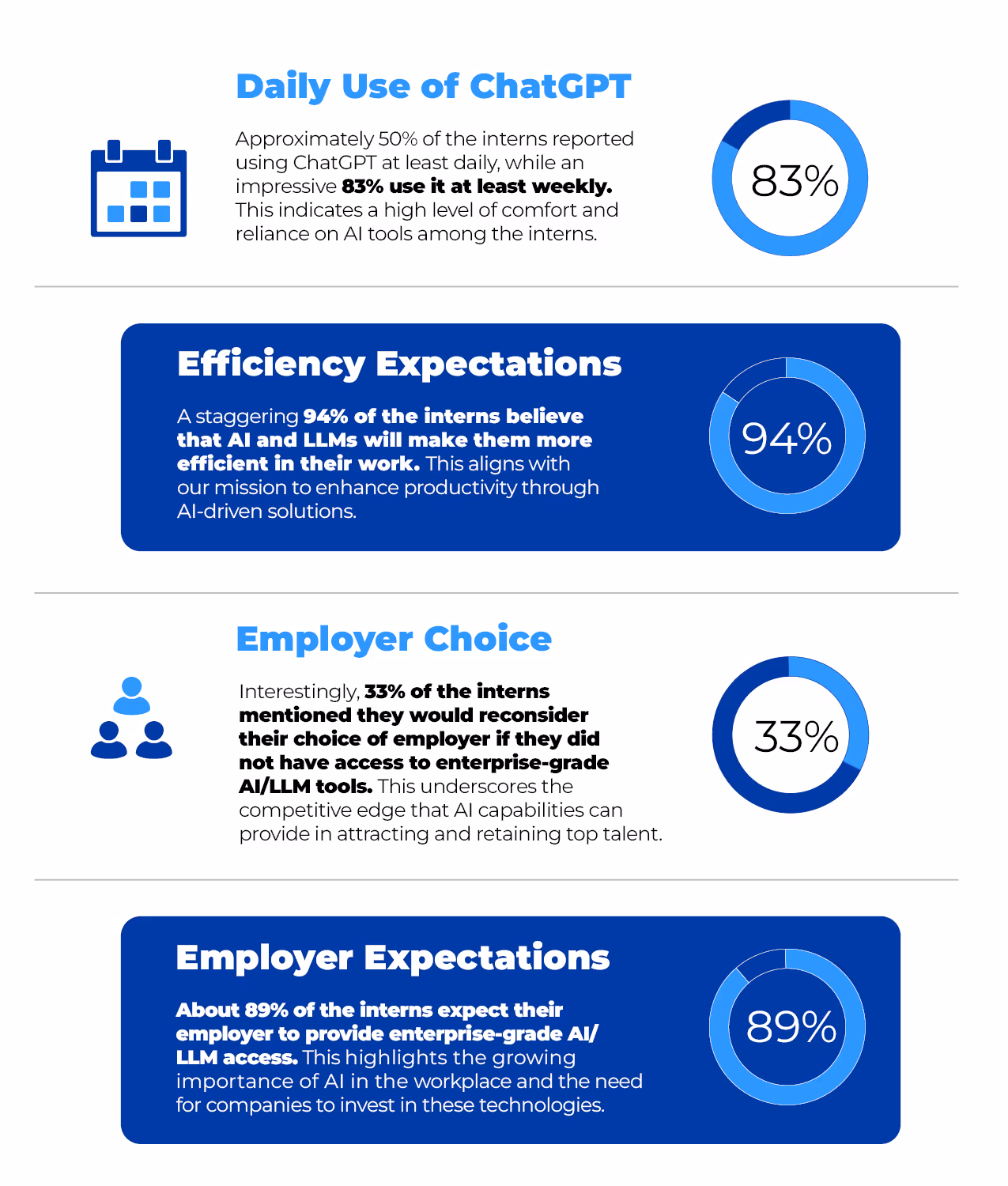 Daily Use of ChatGPT

Approximately 50% of the interns reported using ChatGPT at least daily, while an impressive 83% use it at least weekly. This indicates a high level of comfort and reliance on AI tools among the interns.

83%

Efficiency Expectations

A staggering 94% of the interns believe that AI and LLMs will make them more efficient in their work. This aligns with our mission to enhance productivity through AI-driven solutions.

94%

Employer Choice

Interestingly, 33% of the interns mentioned they would reconsider their choice of employer if they did not have access to enterprise-grade AI/LLM tools. This underscores the competitive edge that AI capabilities can provide in attracting and retaining top talent.

33%

Employer Expectations

About 89% of the interns expect their employer to provide enterprise-grade AI/LLM access. This highlights the growing importance of AI in the workplace and the need for companies to invest in these technologies.

89%