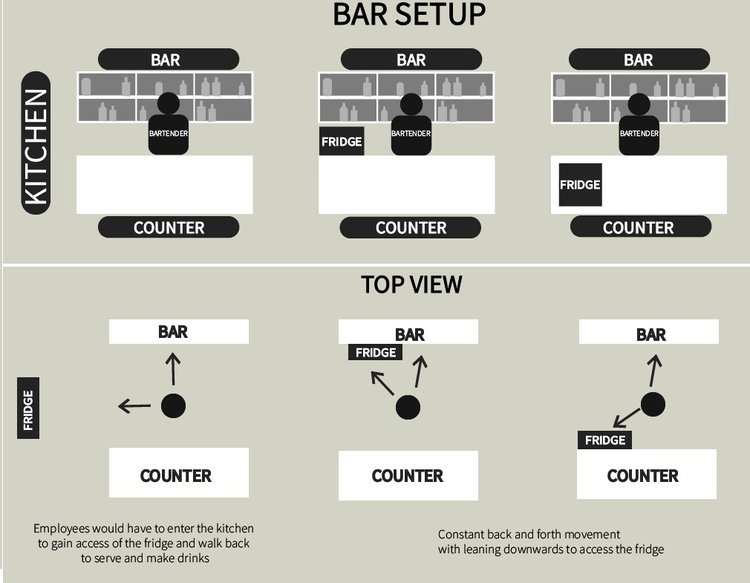 BAR SETUP

KITCHEN

BAR

BARTENDER

COUNTER

BAR

FRIDGE

BARTENDER

COUNTER

BAR

BARTENDER

FRIDGE

COUNTER

TOP VIEW

FRIDGE

BAR

COUNTER

BAR

FRIDGE

COUNTER

BAR

FRIDGE

COUNTER

Employees would have to enter the kitchen to gain access of the fridge and walk back to serve and make drinks

Constant back and forth movement with leaning downwards to access the fridge