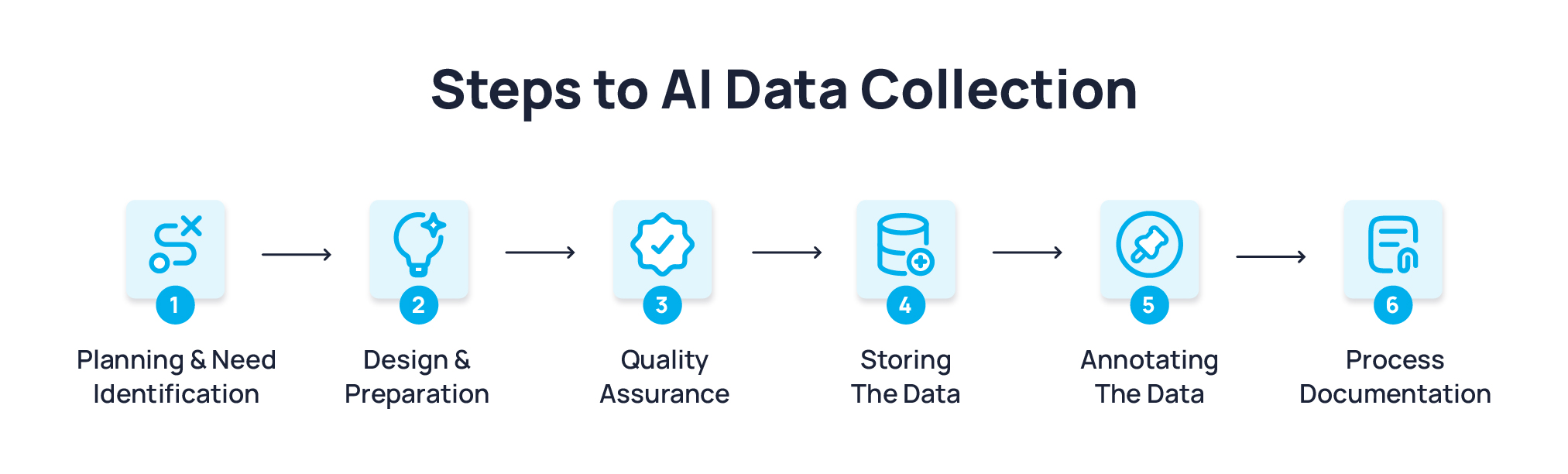 Steps to AI Data Collection

1
Planning & Need Identification

2
Design & Preparation

3
Quality Assurance

4
Storing The Data

5
Annotating The Data

6
Process Documentation