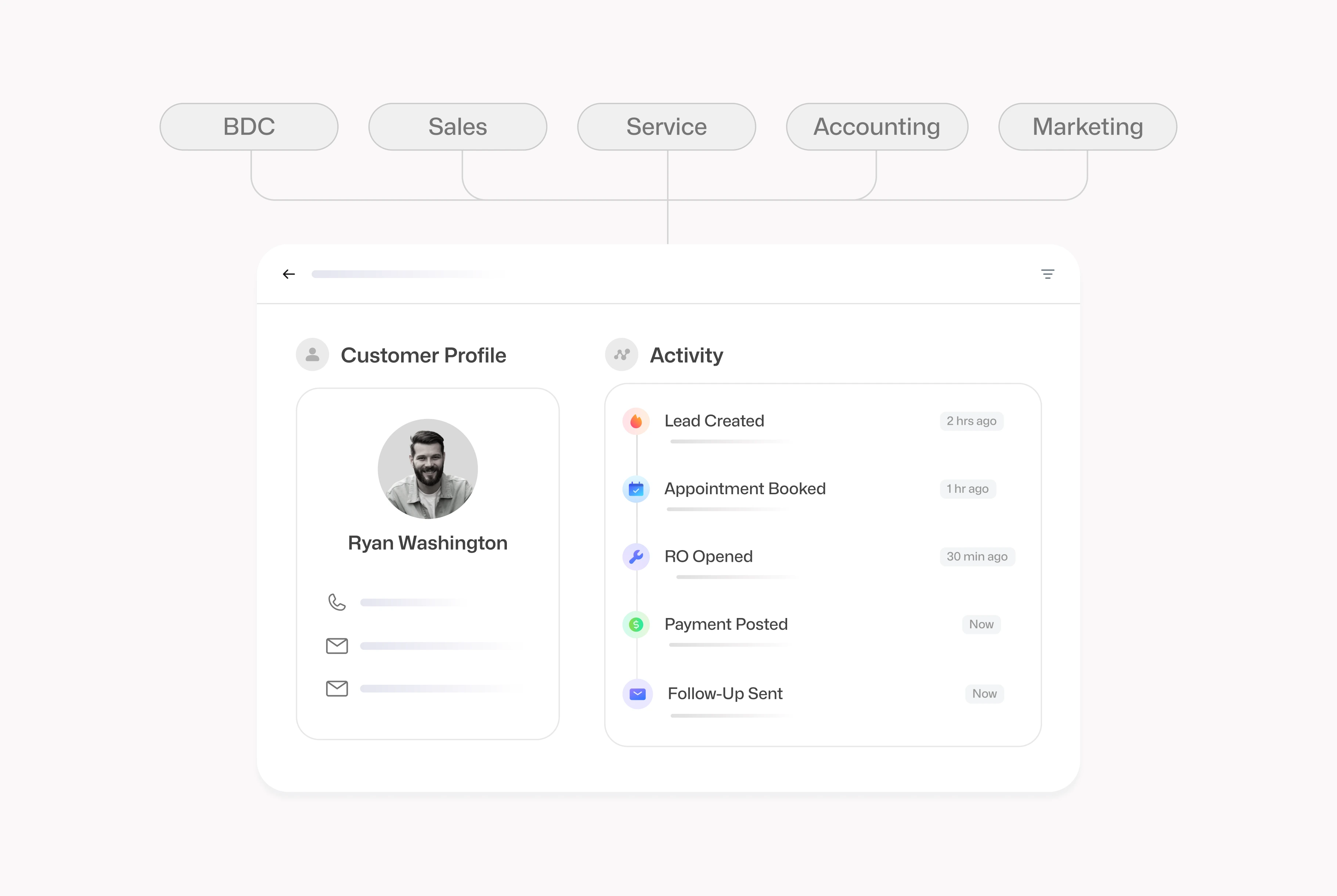 BDC Sales Service Accounting Marketing

Customer Profile

Ryan Washington

Activity

Lead Created 2 hrs ago

Appointment Booked 1 hr ago

RO Opened 30 min ago

Payment Posted Now

Follow-Up Sent Now