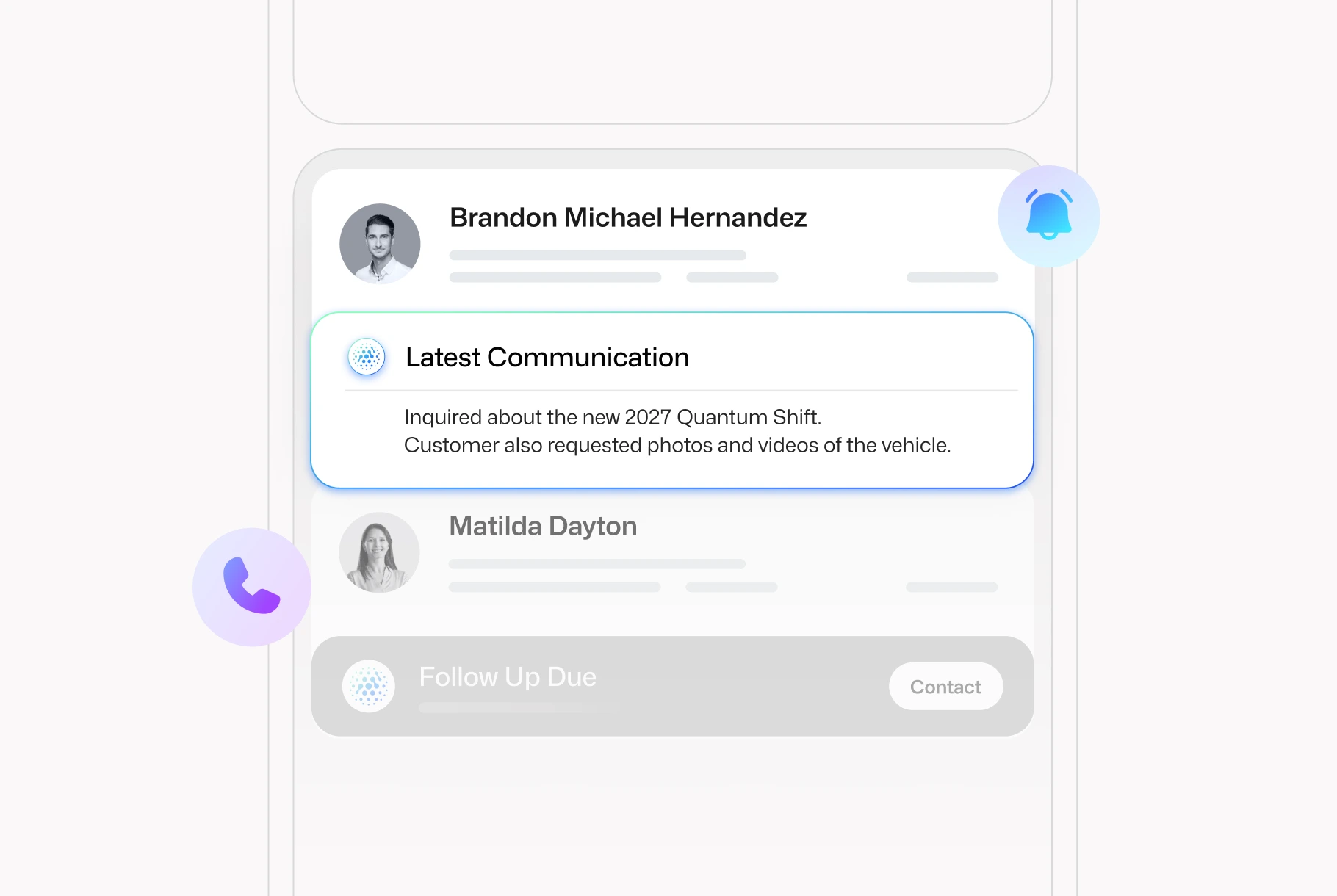 Brandon Michael Hernandez

Latest Communication

Inquired about the new 2027 Quantum Shift.
Customer also requested photos and videos of the vehicle.

Matilda Dayton

Follow Up Due

Contact