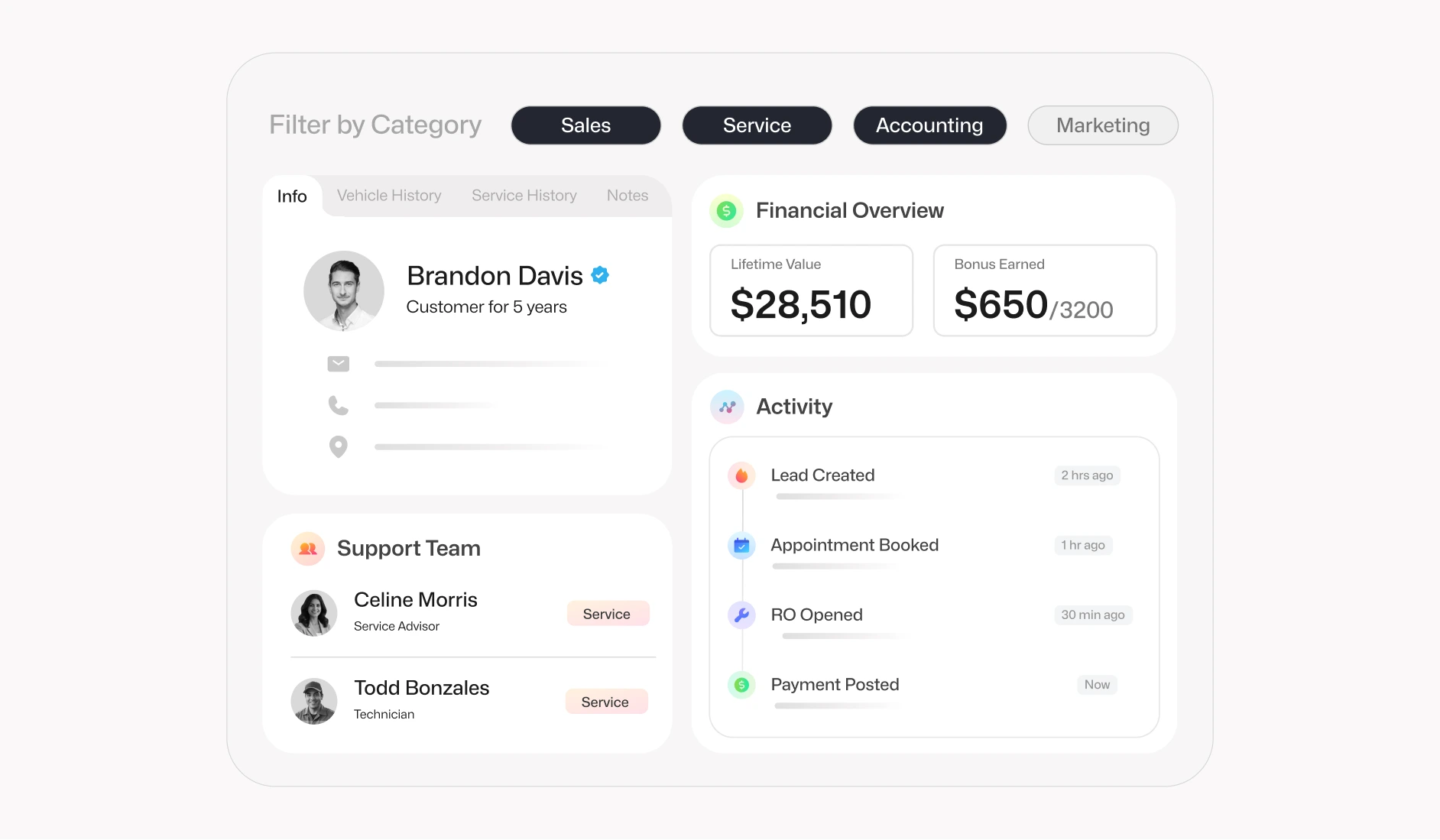 Filter by Category
Sales
Service
Accounting
Marketing

Info
Vehicle History
Service History
Notes

Brandon Davis
Customer for 5 years

Support Team

Celine Morris
Service Advisor
Service

Todd Bonzales
Technician
Service

Financial Overview

Lifetime Value
$28,510

Bonus Earned
$650/3200

Activity

Lead Created
2 hrs ago

Appointment Booked
1 hr ago

RO Opened
30 min ago

Payment Posted
Now