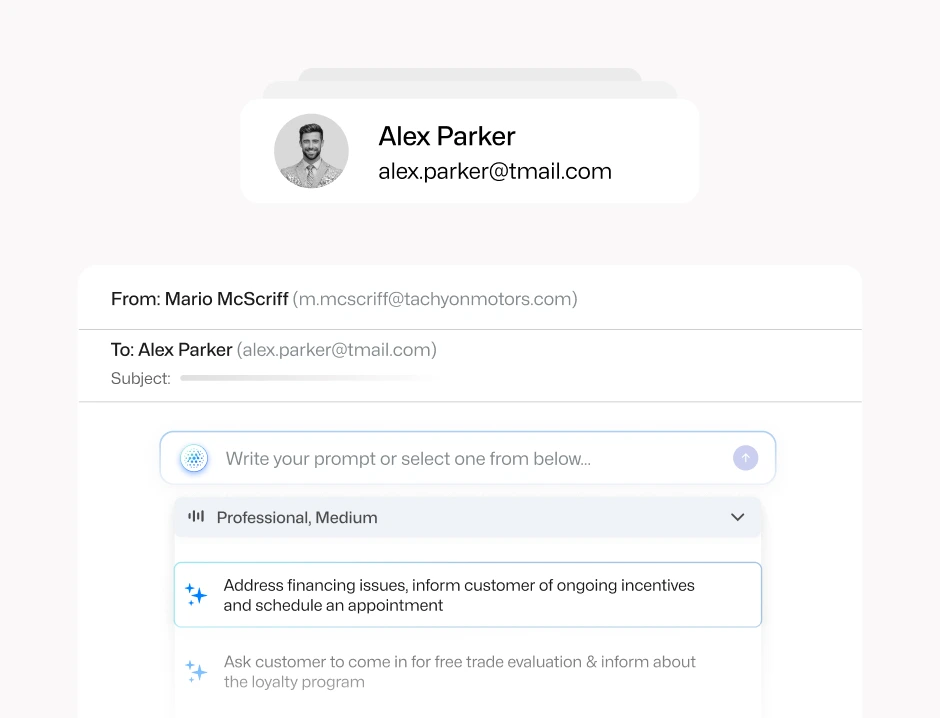 Alex Parker
alex.parker@tmail.com

From: Mario McScriff (m.mcscriff@tachyonmotors.com)

To: Alex Parker (alex.parker@tmail.com)
Subject:

Write your prompt or select one from below...

Professional, Medium

Address financing issues, inform customer of ongoing incentives and schedule an appointment

Ask customer to come in for free trade evaluation & inform about the loyalty program