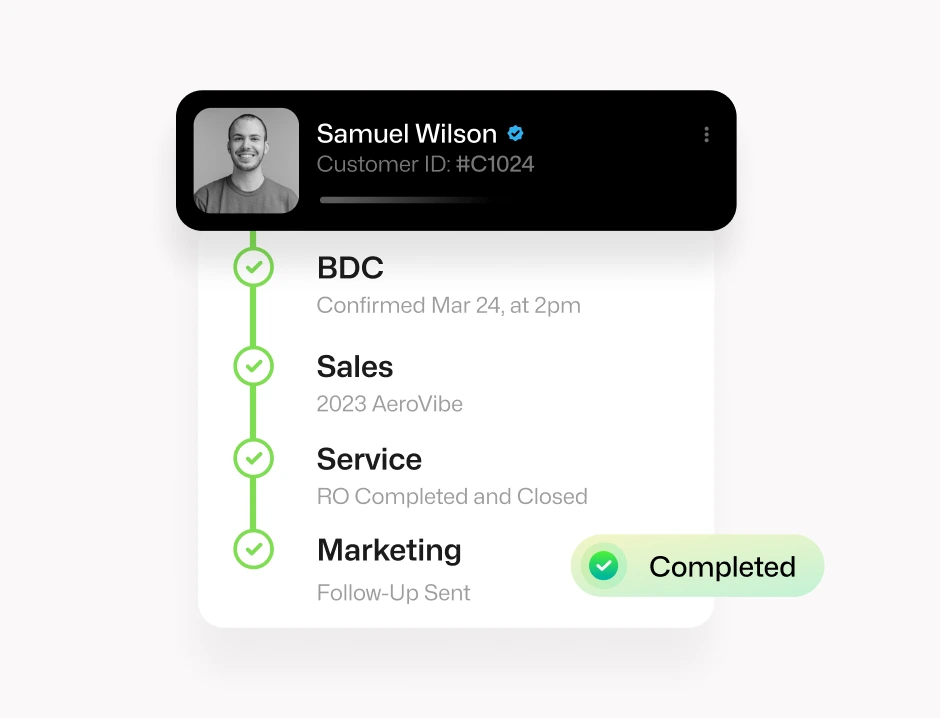 Samuel Wilson
Customer ID: #C1024

BDC
Confirmed Mar 24, at 2pm

Sales
2023 AeroVibe

Service
RO Completed and Closed

Marketing
Follow-Up Sent

Completed