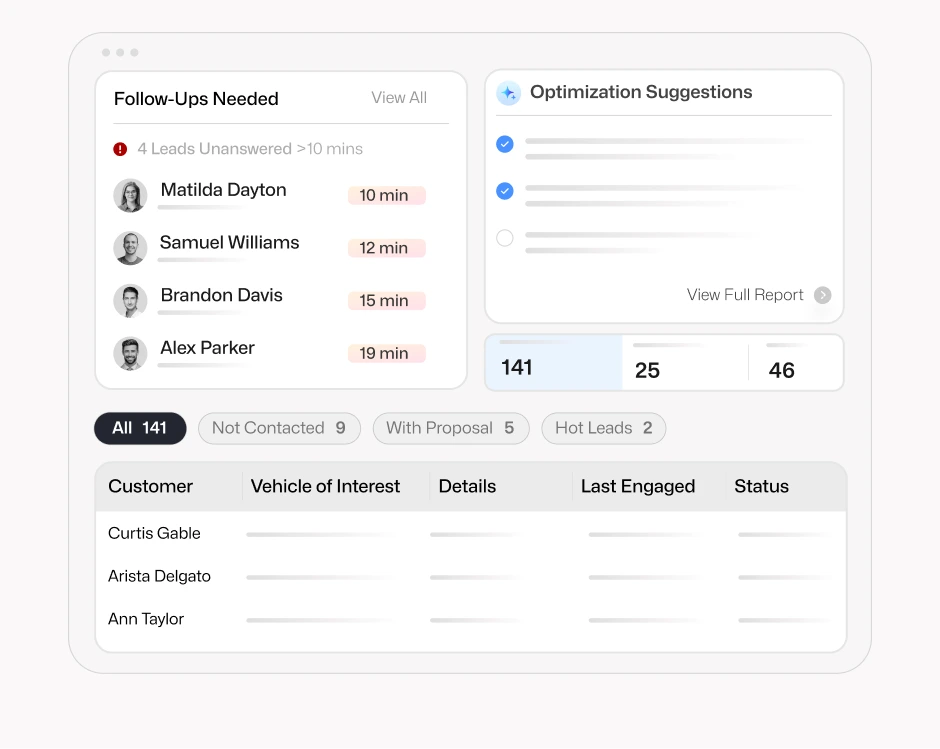 Follow-Ups Needed View All

4 Leads Unanswered >10 mins

Matilda Dayton 10 min

Samuel Williams 12 min

Brandon Davis 15 min

Alex Parker 19 min

Optimization Suggestions

View Full Report

141

25

46

All 141 Not Contacted 9 With Proposal 5 Hot Leads 2

| Customer | Vehicle of Interest | Details | Last Engaged | Status |
|---|---|---|---|---|
| Curtis Gable | | | | |
| Arista Delgato | | | | |
| Ann Taylor | | | | |