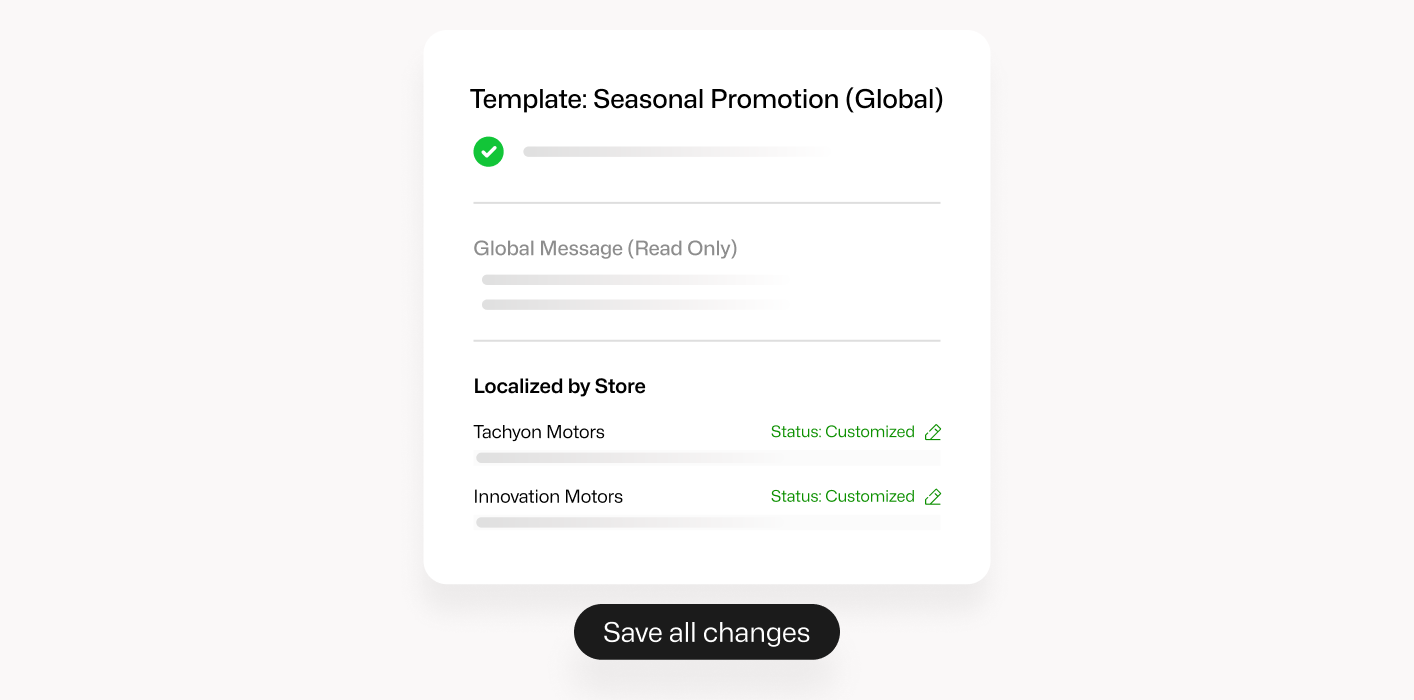 Template: Seasonal Promotion (Global)

Global Message (Read Only)

Localized by Store

Tachyon Motors
Status: Customized

Innovation Motors
Status: Customized

Save all changes