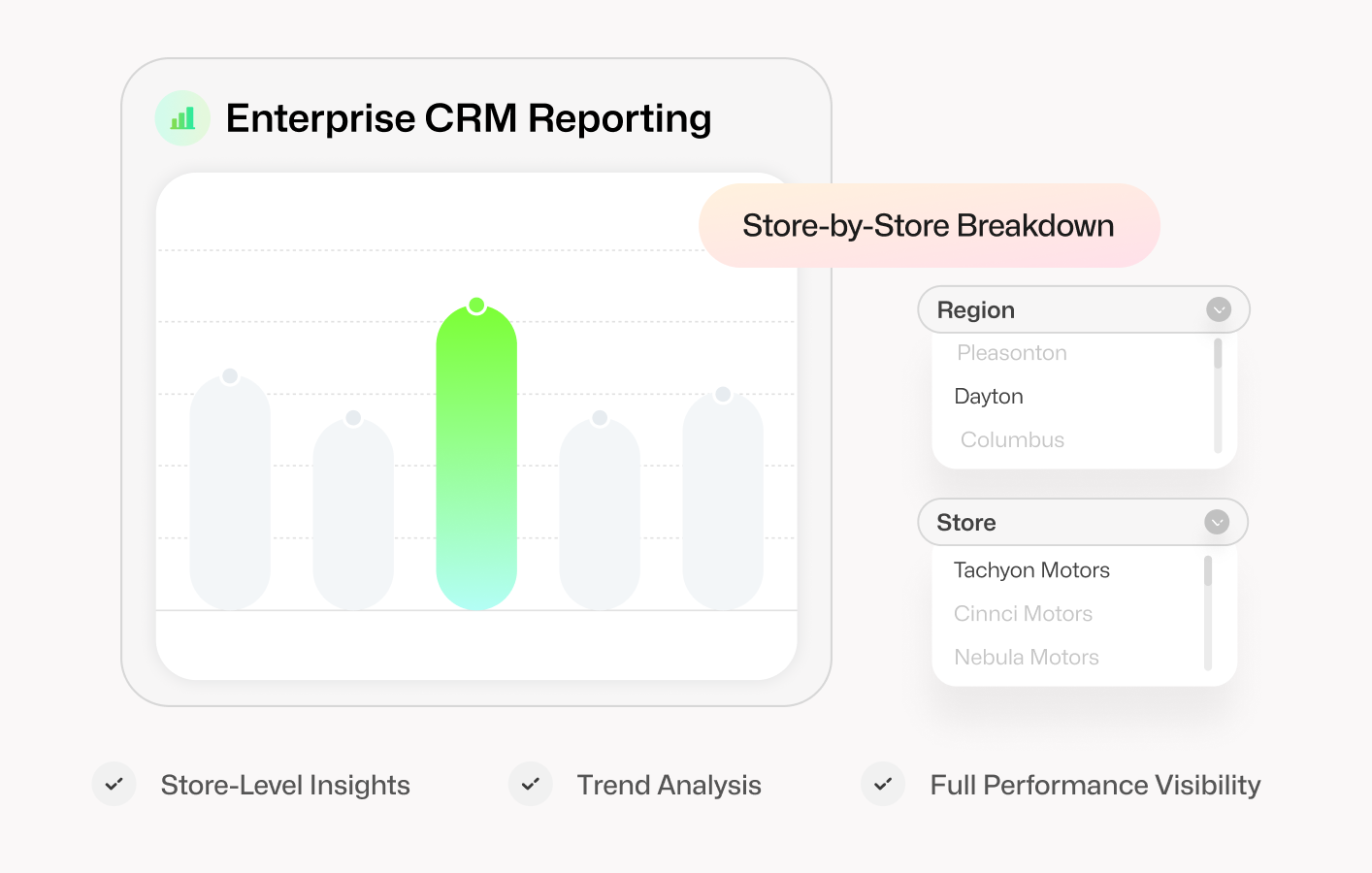 Enterprise CRM Reporting

Store-by-Store Breakdown

Region
Pleasonton
Dayton
Columbus

Store
Tachyon Motors
Cinnci Motors
Nebula Motors

Store-Level Insights
Trend Analysis
Full Performance Visibility