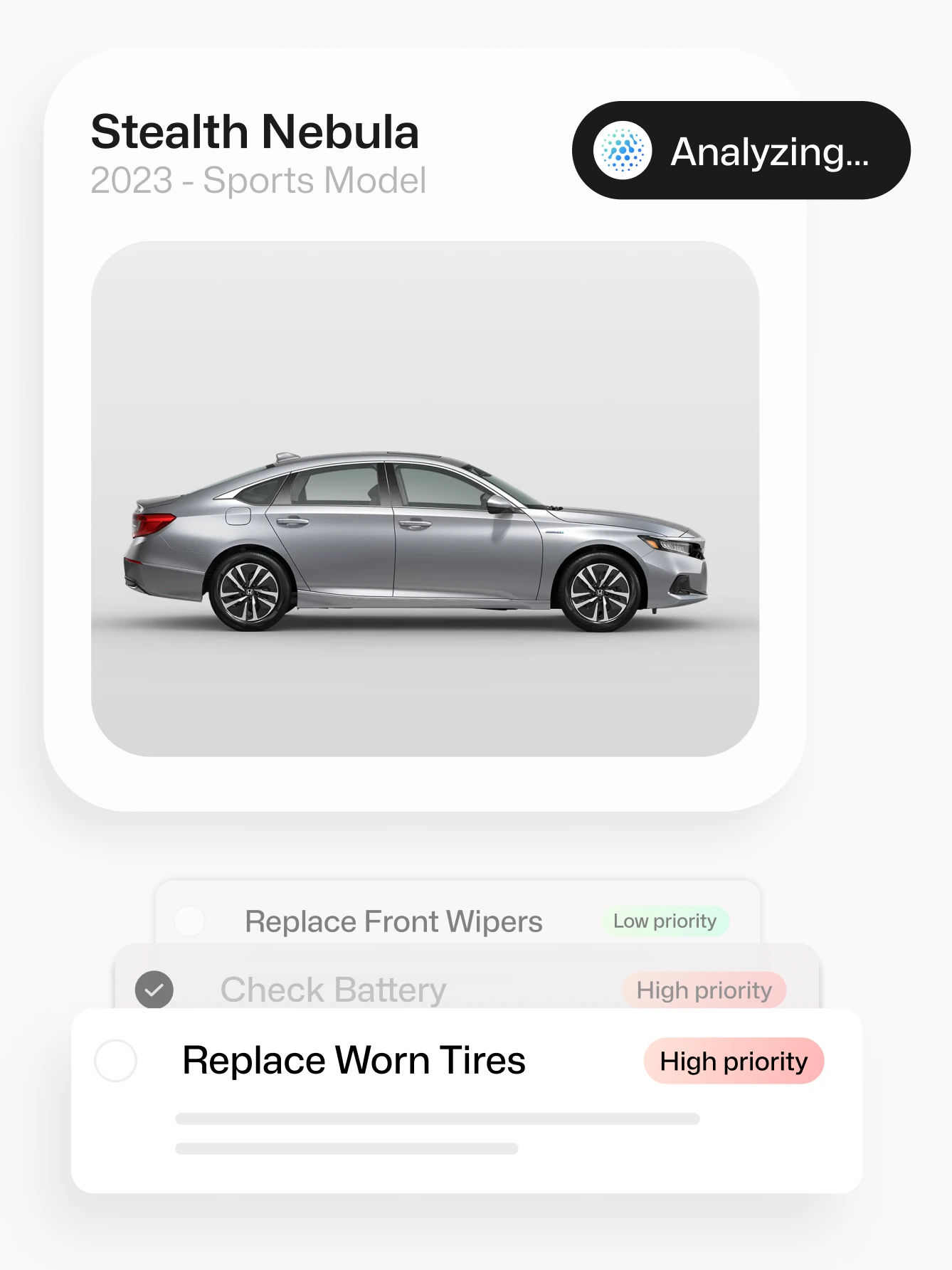 Stealth Nebula
2023 - Sports Model

Analyzing...

Replace Front Wipers Low priority

Check Battery High priority

Replace Worn Tires High priority