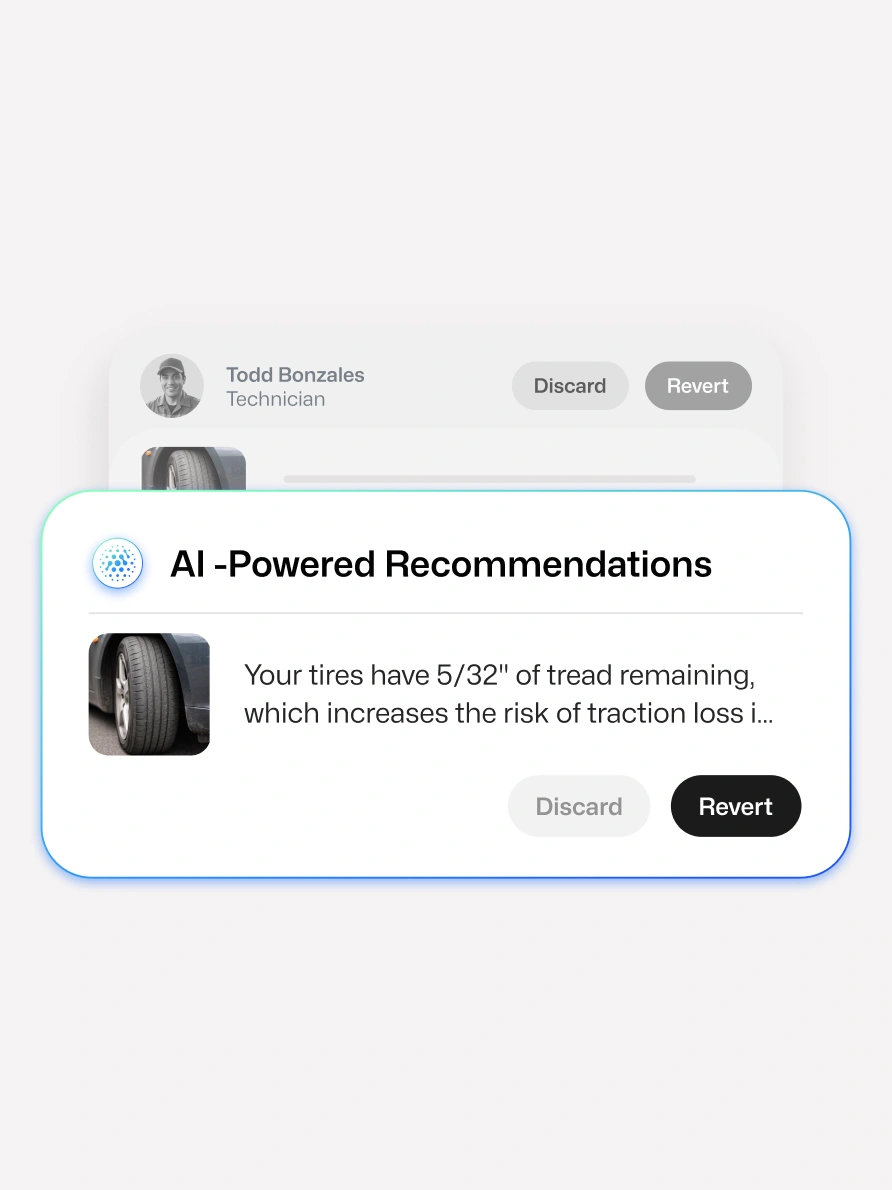 Todd Bonzales
Technician

Discard

Revert

AI -Powered Recommendations

Your tires have 5/32" of tread remaining, which increases the risk of traction loss i...

Discard

Revert